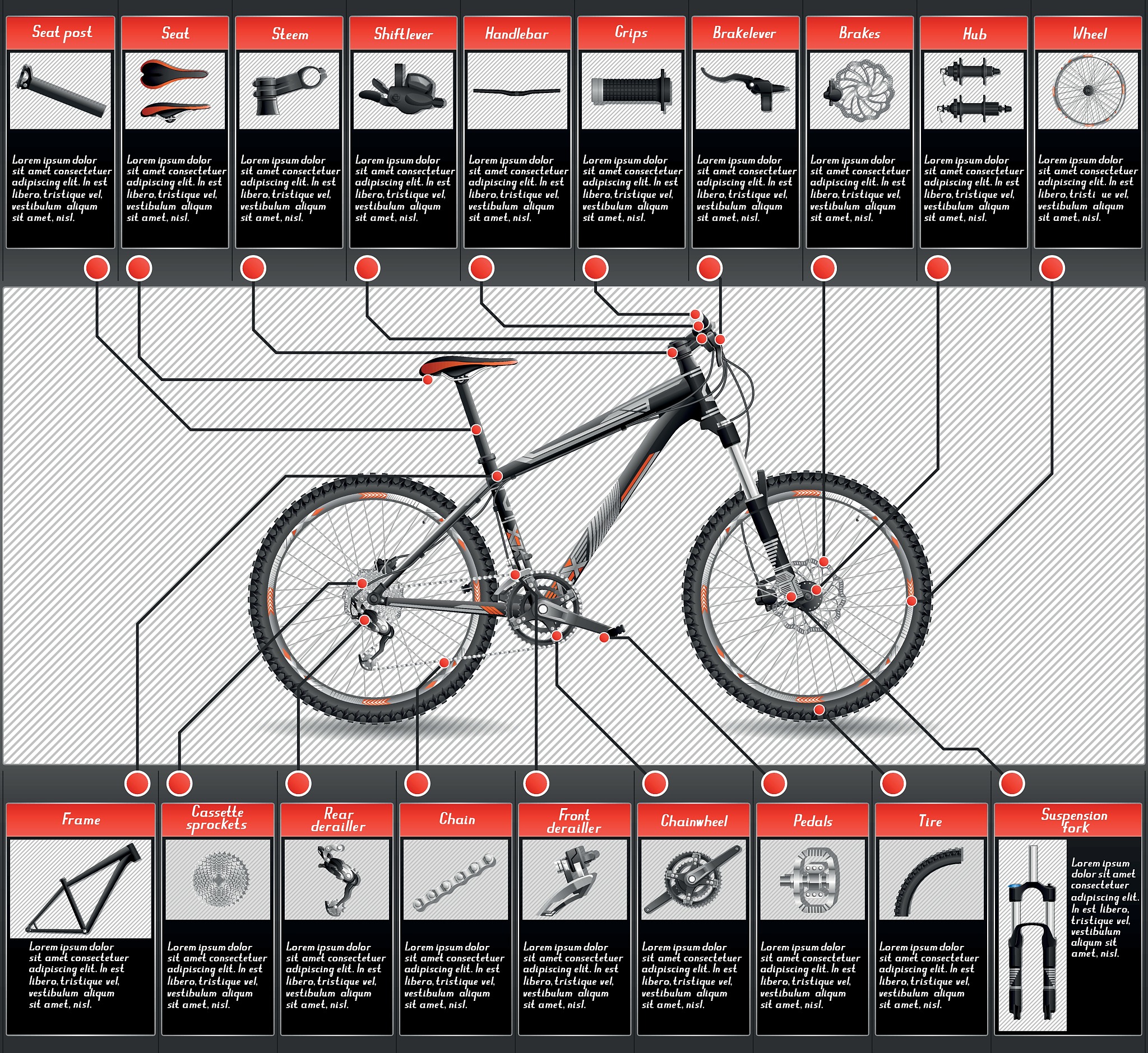 Seat post

Lorem ipsum dolor sit amet consectetuer adipiscing elit. In est libero, tristique vel, vestibulum aliqum sit amet, nisl.

Seat

Lorem ipsum dolor sit amet consectetuer adipiscing elit. In est libero, tristique vel, vestibulum aliqum sit amet, nisl.

Steem

Lorem ipsum dolor sit amet consectetuer adipiscing elit. In est libero, tristique vel, vestibulum aliqum sit amet, nisl.

Shiftlever

Lorem ipsum dolor sit amet consectetuer adipiscing elit. In est libero, tristique vel, vestibulum aliqum sit amet, nisl.

Handlebar

Lorem ipsum dolor sit amet consectetuer adipiscing elit. In est libero, tristique vel, vestibulum aliqum sit amet, nisl.

Grips

Lorem ipsum dolor sit amet consectetuer adipiscing elit. In est libero, tristique vel, vestibulum aliqum sit amet, nisl.

Brakelever

Lorem ipsum dolor sit amet consectetuer adipiscing elit. In est libero, tristique vel, vestibulum aliqum sit amet, nisl.

Brakes

Lorem ipsum dolor sit amet consectetuer adipiscing elit. In est libero, tristique vel, vestibulum aliqum sit amet, nisl.

Hub

Lorem ipsum dolor sit amet consectetuer adipiscing elit. In est libero, tristique vel, vestibulum aliqum sit amet, nisl.

Wheel

Lorem ipsum dolor sit amet consectetuer adipiscing elit. In est libero, tristi ue vel, vestibulum aliqum sit amet, nisl.

Frame

Lorem ipsum dolor sit amet consectetuer adipiscing elit. In est libero, tristique vel, vestibulum aliqum sit amet, nisl.

Cassette sprockets

Lorem ipsum dolor sit amet consectetuer adipiscing elit. In est libero, tristique vel, vestibulum aliqum sit amet, nisl.

Rear derailler

Lorem ipsum dolor sit amet consectetuer adipiscing elit. In est libero, tristique vel, vestibulum aliqum sit amet, nisl.

Chain

Lorem ipsum dolor sit amet consectetuer adipiscing elit. In est libero, tristique vel, vestibulum aliqum sit amet, nisl.

Front derailler

Lorem ipsum dolor sit amet consectetuer adipiscing elit. In est libero, tristique vel, vestibulum aliqum sit amet, nisl.

Chainwheel

Lorem ipsum dolor sit amet consectetuer adipiscing elit. In est libero, tristique vel, vestibulum aliqum sit amet, nisl.

Pedals

Lorem ipsum dolor sit amet consectetuer adipiscing elit. In est libero, tristique vel, vestibulum aliqum sit amet, nisl.

Tire

Lorem ipsum dolor sit amet consectetuer adipiscing elit. In est libero, tristique vel, vestibulum aliqum sit amet, nisl.

Suspension fork

Lorem ipsum dolor sit amet consectetuer adipiscing elit. In est libero, tristique vel, vestibulum aliqum sit amet, nisl.