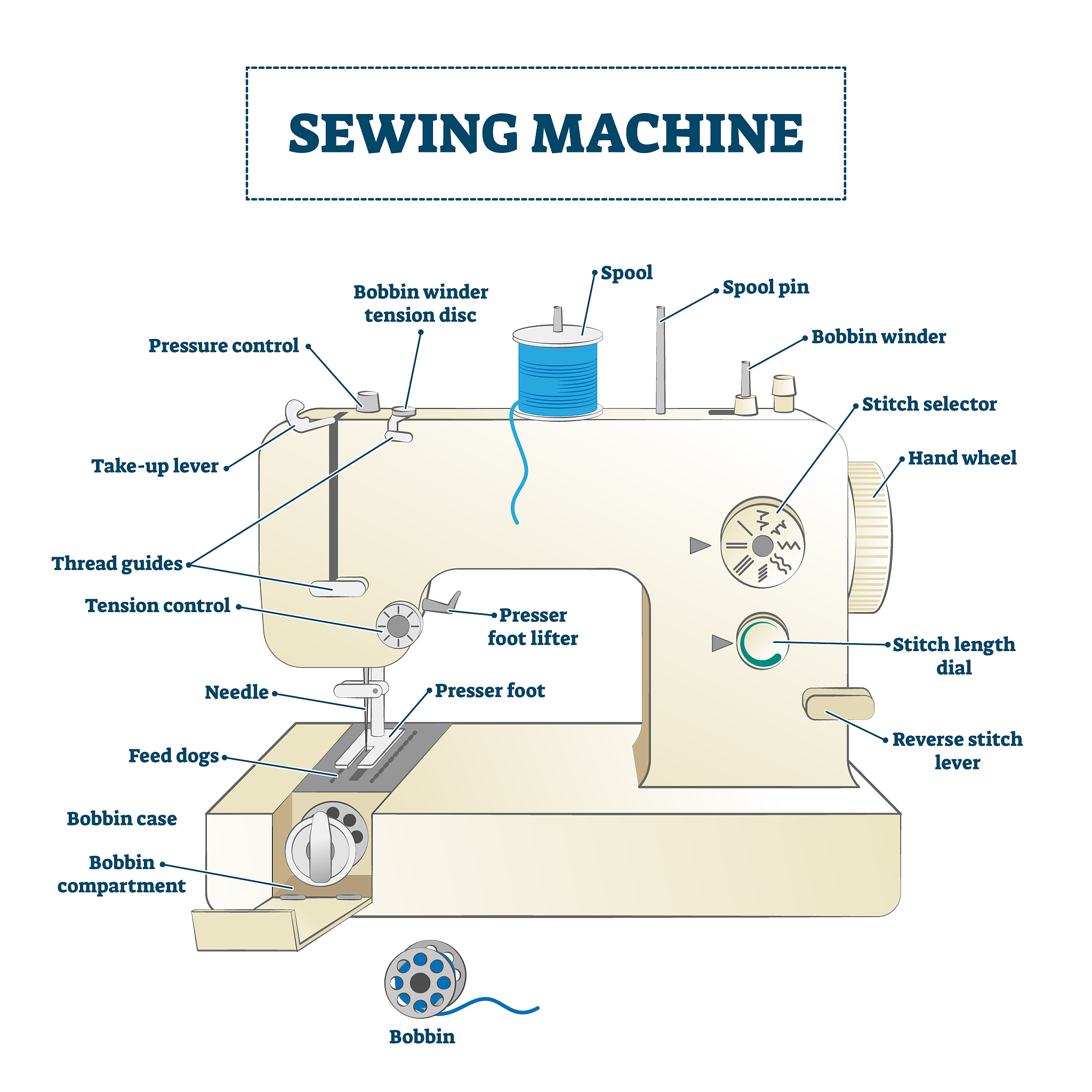 SEWING MACHINE

Spool

Spool pin

Bobbin winder tension disc

Bobbin winder

Pressure control

Stitch selector

Hand wheel

Take-up lever

Thread guides

Tension control

Presser foot lifter

Stitch length dial

Needle

Presser foot

Reverse stitch lever

Feed dogs

Bobbin case

Bobbin compartment

Bobbin