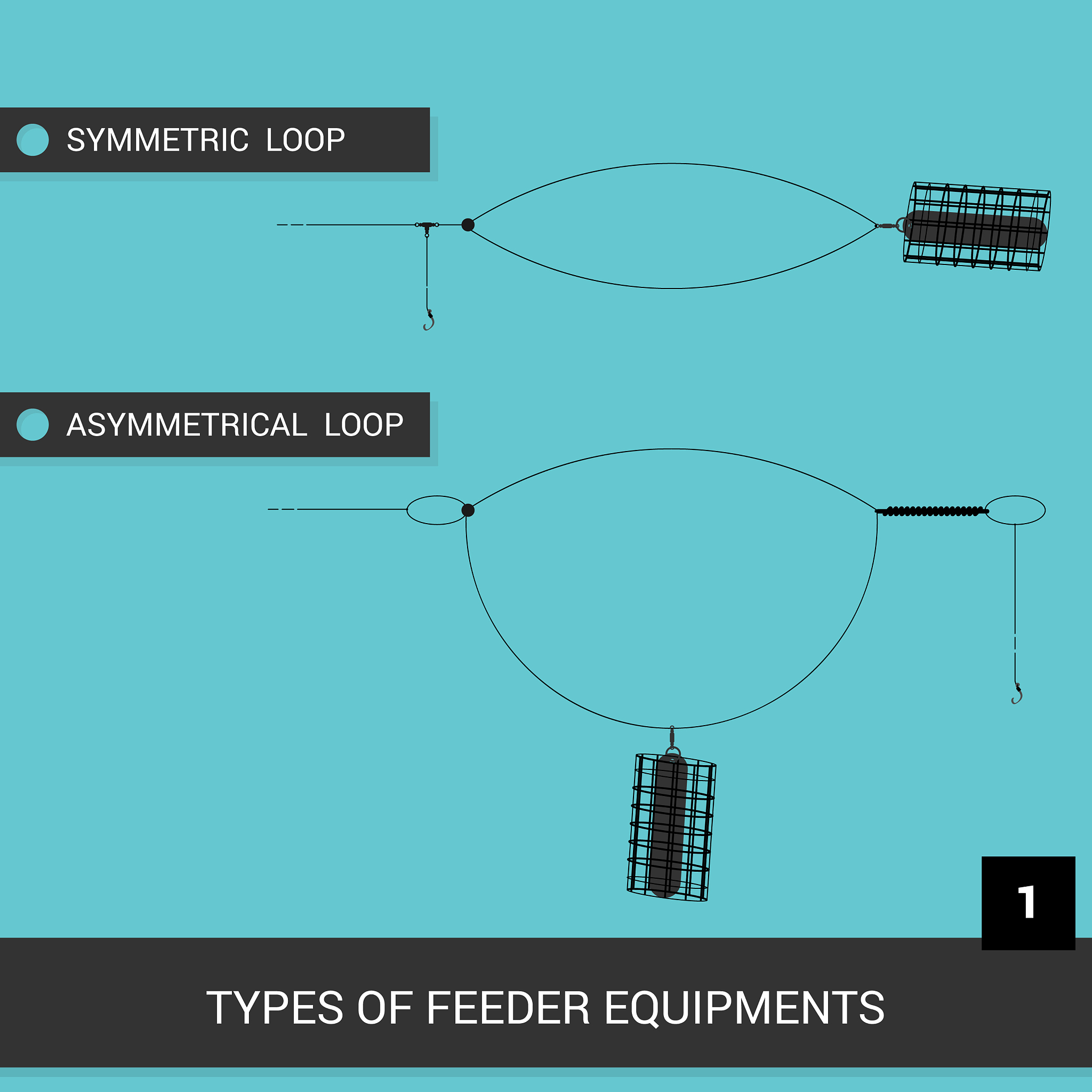 SYMMETRIC LOOP

ASYMMETRICAL LOOP

1

TYPES OF FEEDER EQUIPMENTS