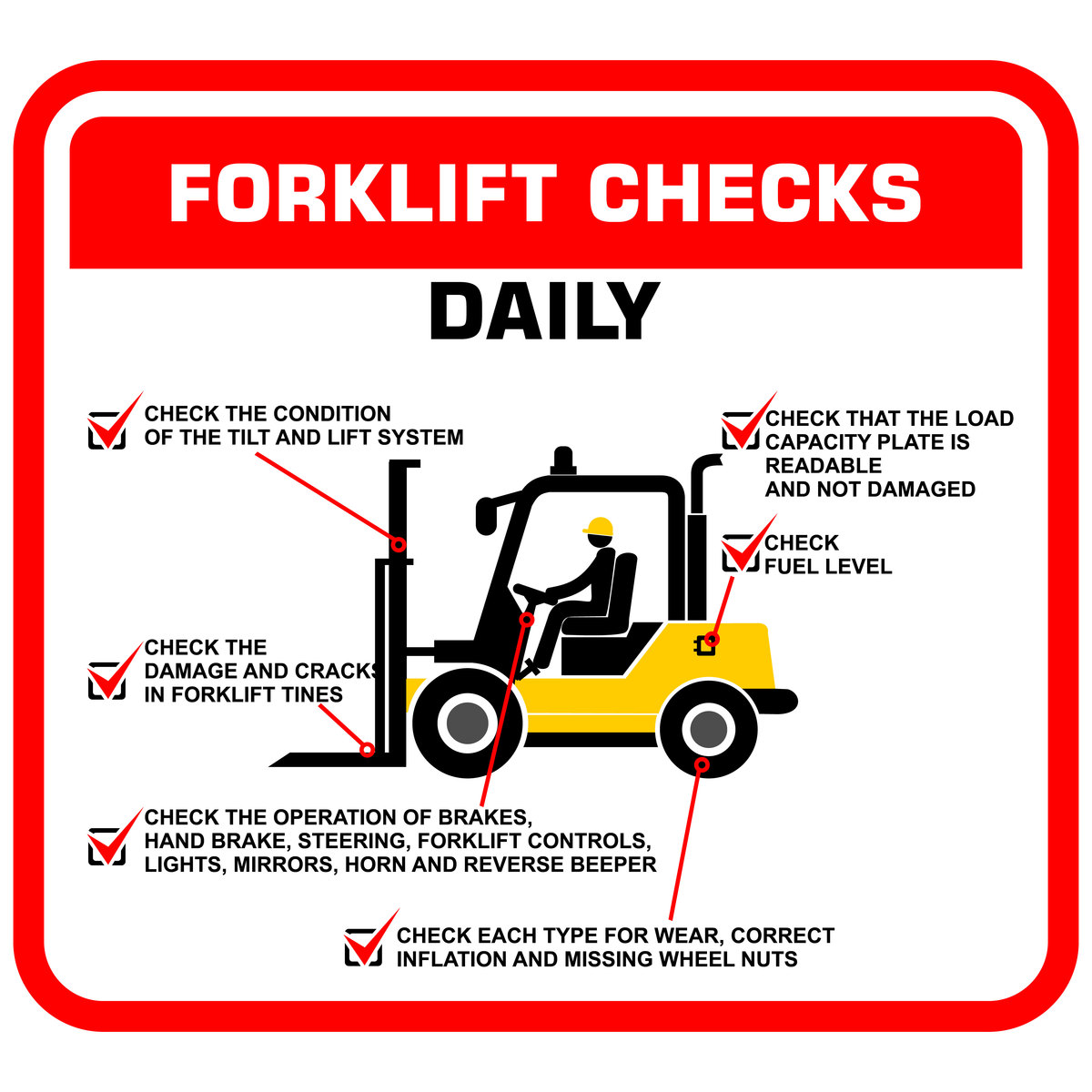 FORKLIFT CHECKS

DAILY

CHECK THE CONDITION OF THE TILT AND LIFT SYSTEM

CHECK THAT THE LOAD CAPACITY PLATE IS READABLE AND NOT DAMAGED

CHECK FUEL LEVEL

CHECK THE DAMAGE AND CRACKS IN FORKLIFT TINES

CHECK THE OPERATION OF BRAKES, HAND BRAKE, STEERING, FORKLIFT CONTROLS, LIGHTS, MIRRORS, HORN AND REVERSE BEEPER

CHECK EACH TYPE FOR WEAR, CORRECT INFLATION AND MISSING WHEEL NUTS