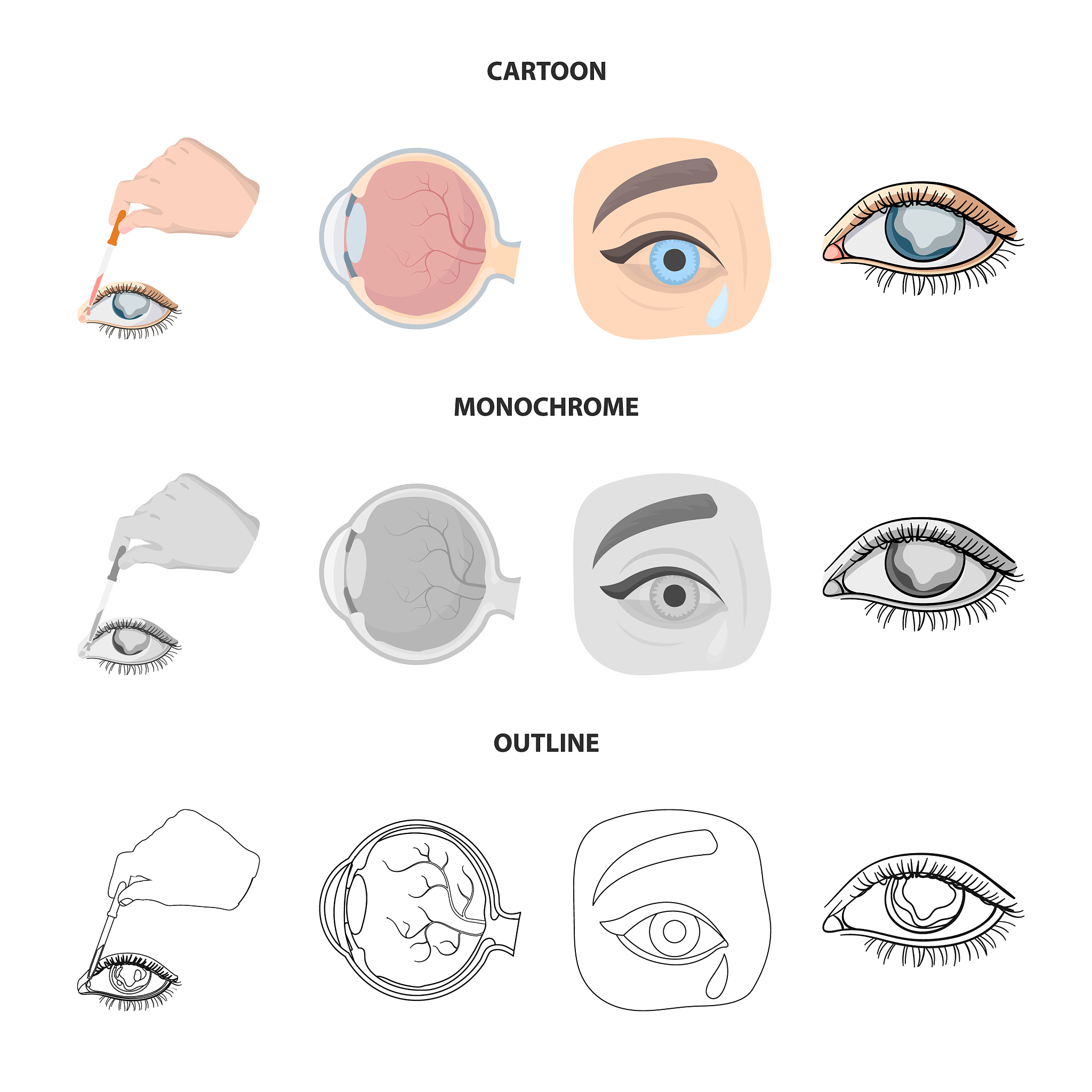 CARTOON

MONOCHROME

OUTLINE