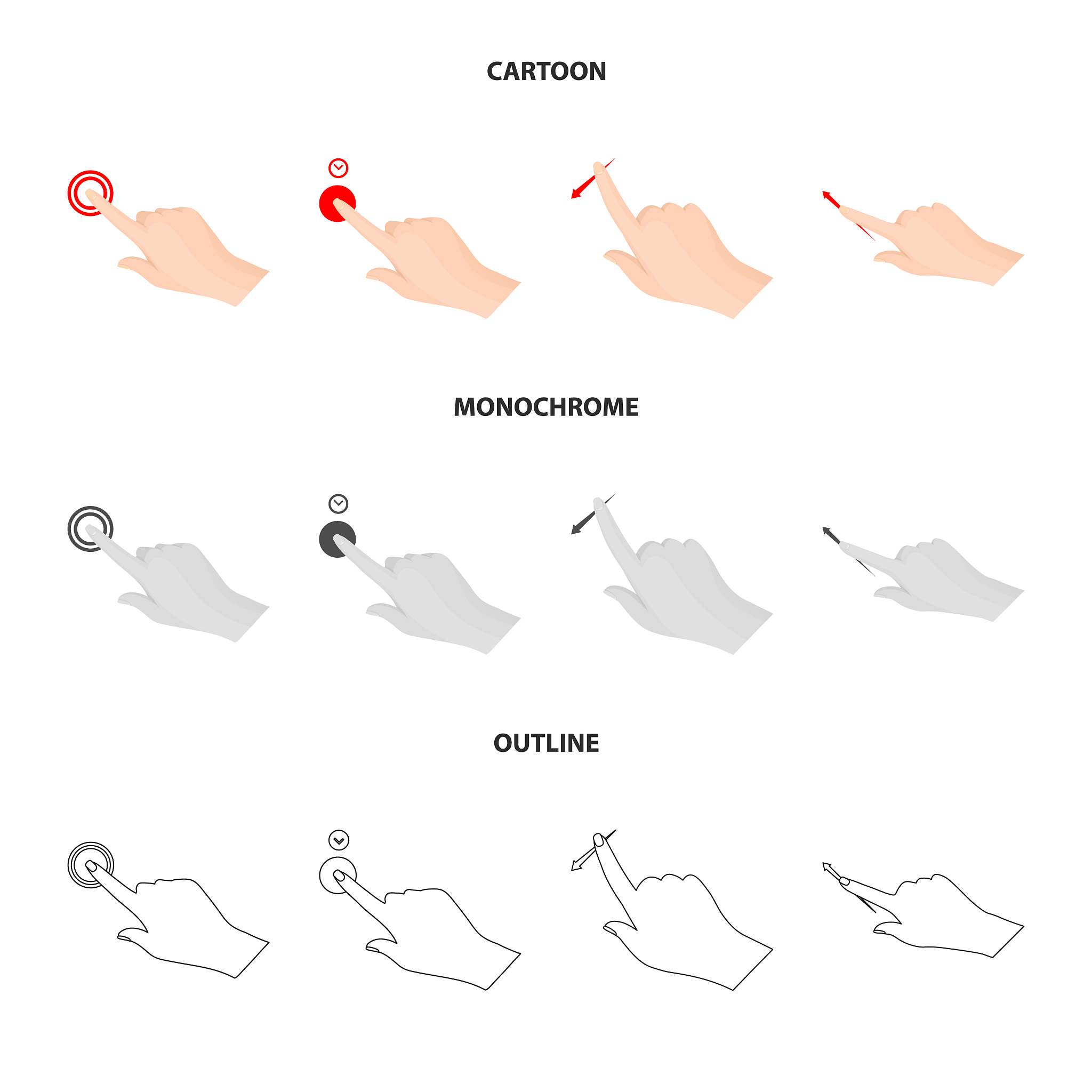 CARTOON

MONOCHROME

OUTLINE