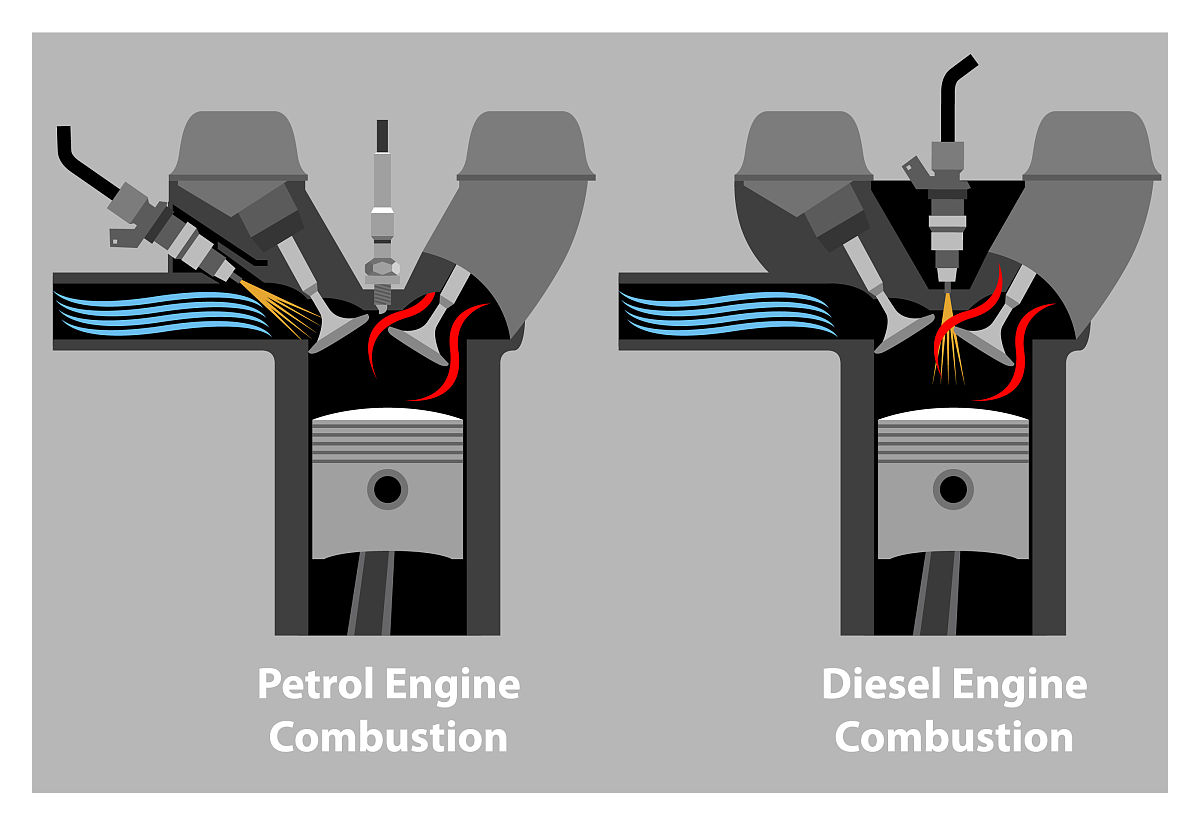 Petrol Engine Combustion

Diesel Engine Combustion