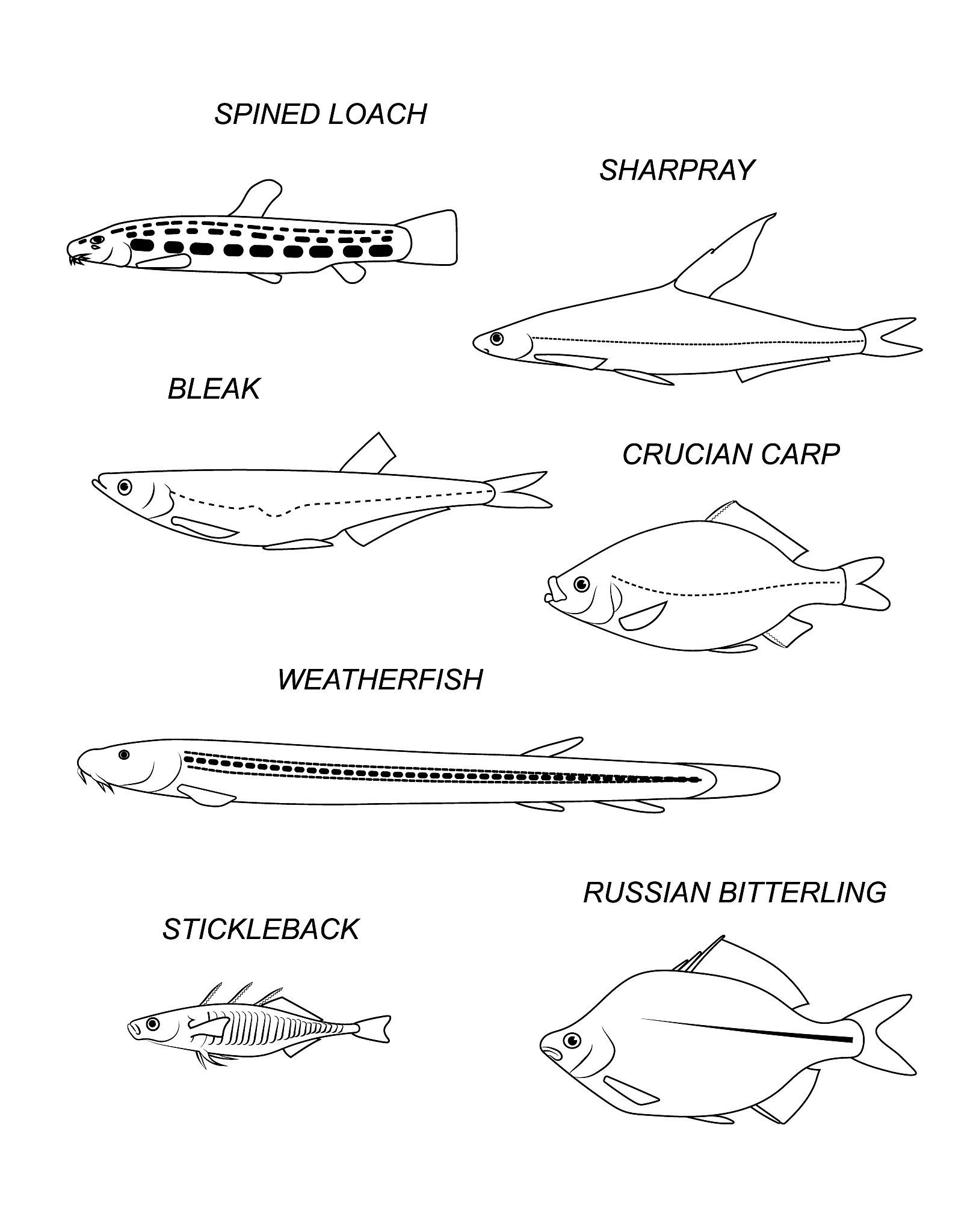 SPINED LOACH

SHARPRAY

BLEAK

CRUCIAN CARP

WEATHERFISH

RUSSIAN BITTERLING

STICKLEBACK