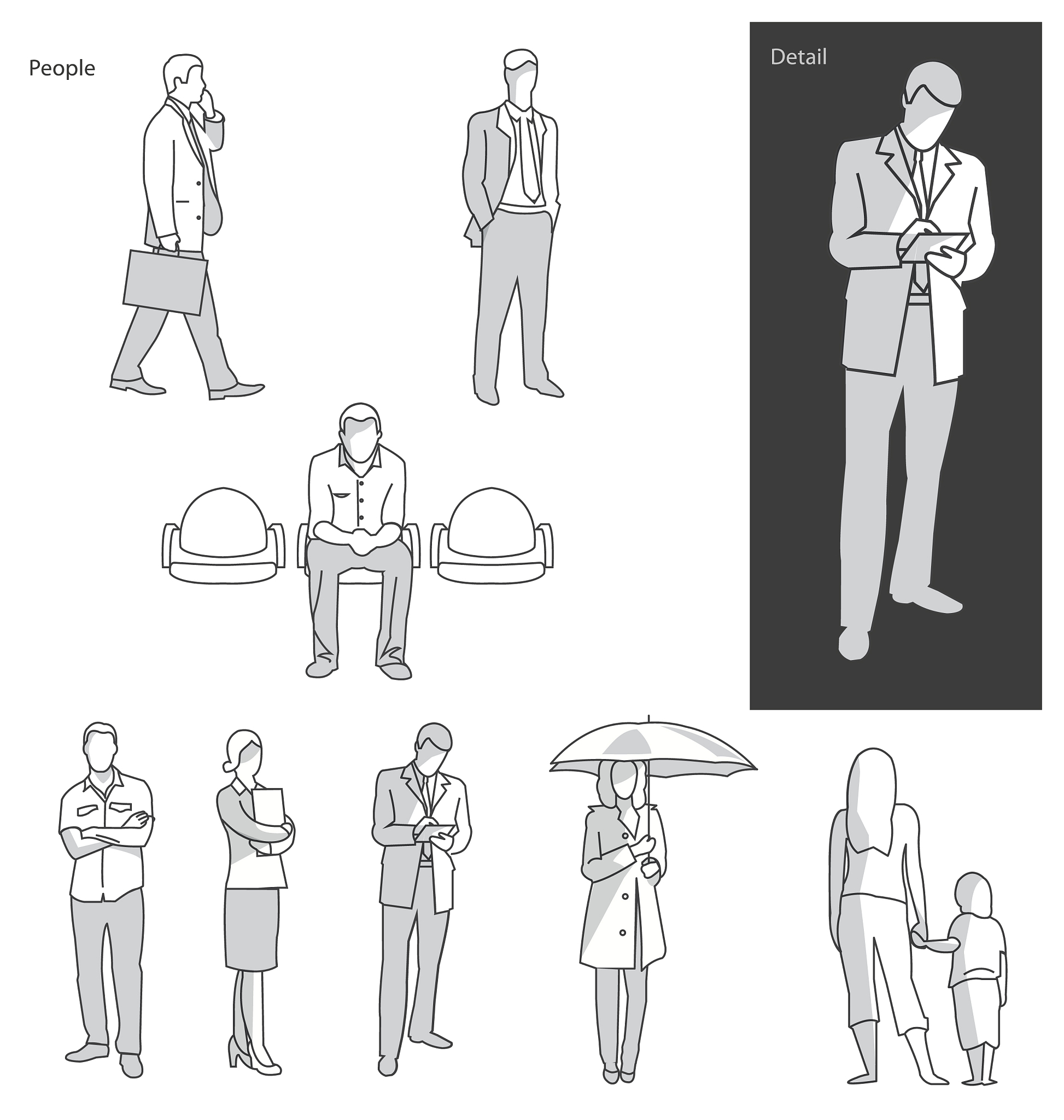 People

Detail