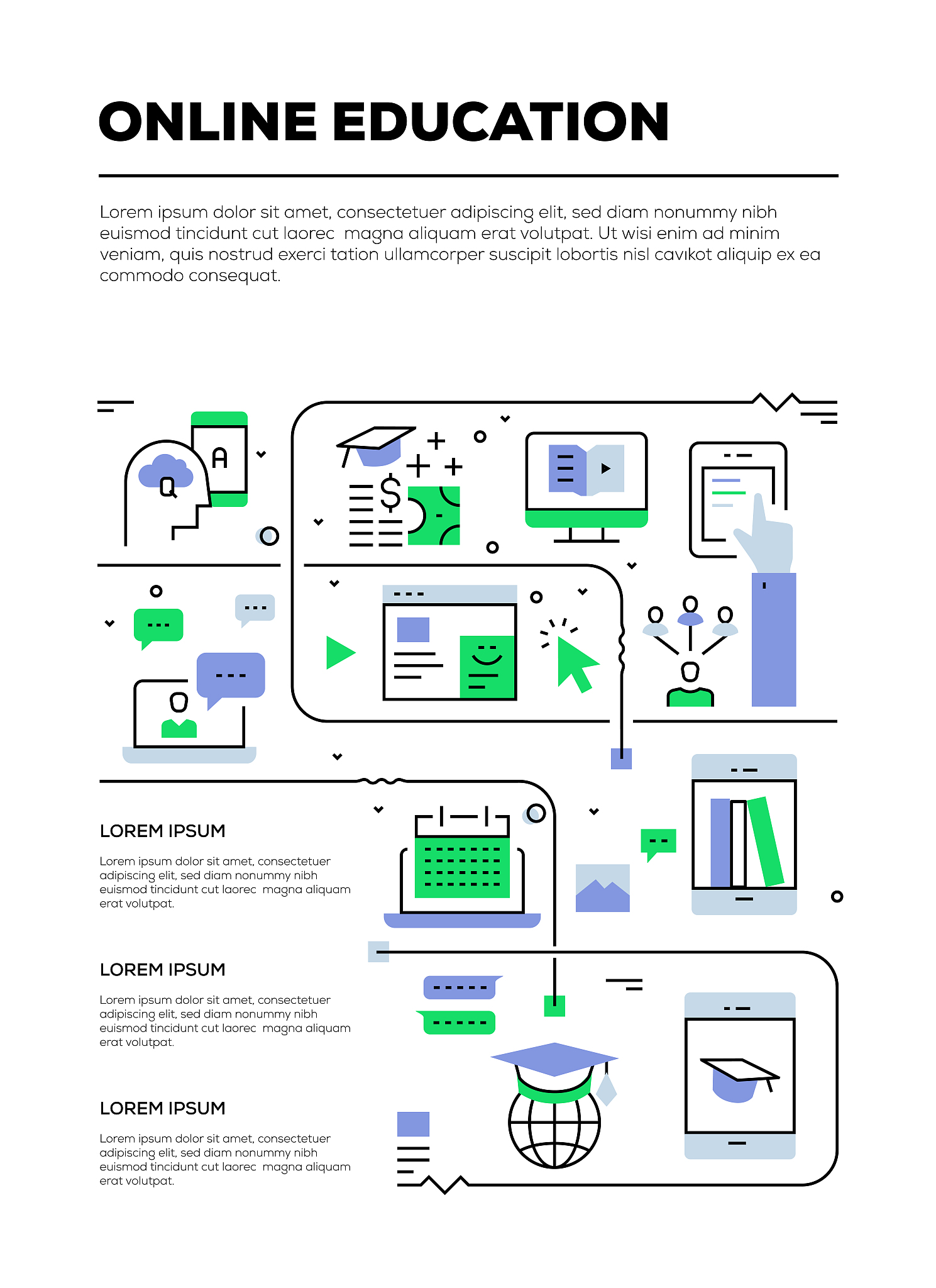 ONLINE EDUCATION

Lorem ipsum dolor sit amet, consectetuer adipiscing elit, sed diam nonummy nibh euismod tincidunt cut laorec magna aliquam erat volutpat. Ut wisi enim ad minim veniam, quis nostrud exerci tation ullamcorper suscipit lobortis nisl cavıkot aliquip ex ea commodo consequat.

A

Q

$

LOREM IPSUM

Lorem ipsum dolor sit amet, consectetuer adipiscing elit, sed diam nonummy nibh euismod tincidunt cut laorec magna aliquam erat volutpat.

LOREM IPSUM

Lorem ipsum dolor sit amet, consectetuer adipiscing elit, sed diam nonummy nibh euismod tincidunt cut laorec magna aliquam erat volutpat.

LOREM IPSUM

Lorem ipsum dolor sit amet, consectetuer adipiscing elit, sed diam nonummy nibh euismod tincidunt cut laorec magna aliquam erat volutpat.