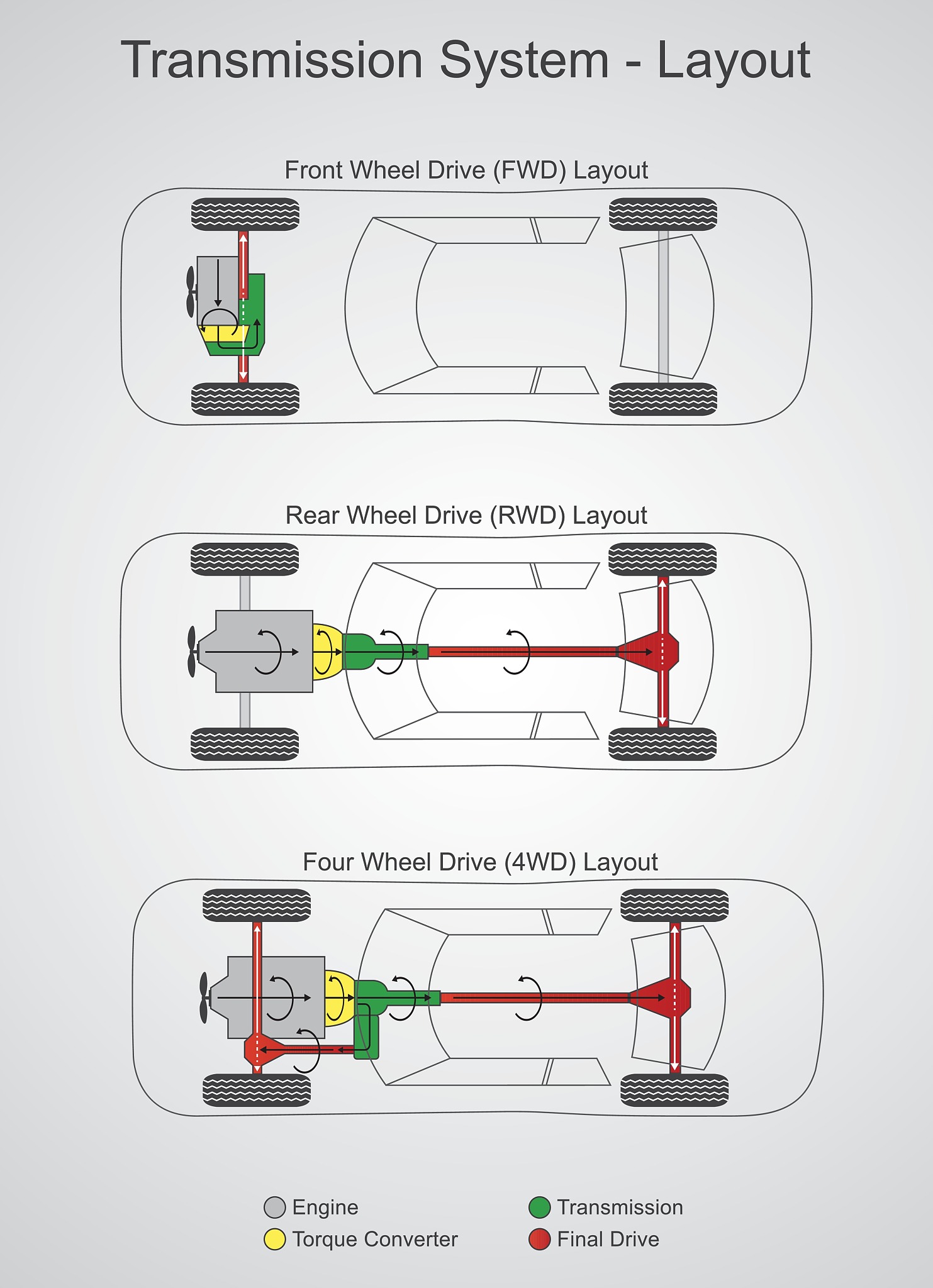 Transmission System - Layout

Front Wheel Drive (FWD) Layout

Rear Wheel Drive (RWD) Layout

Four Wheel Drive (4WD) Layout

Engine
Torque Converter
Transmission
Final Drive