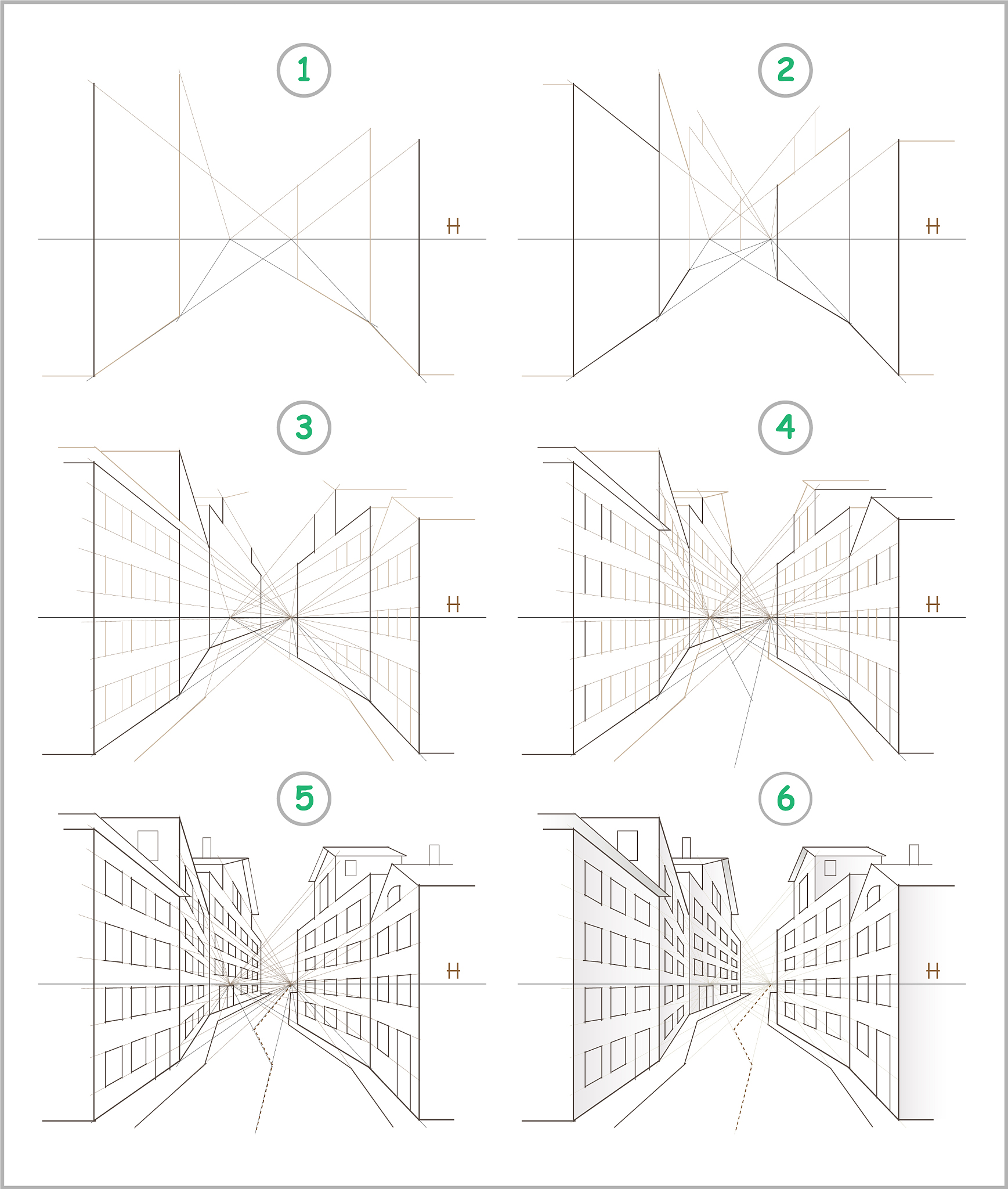 1

H

2

H

3

H

4

H

5

H

6

H