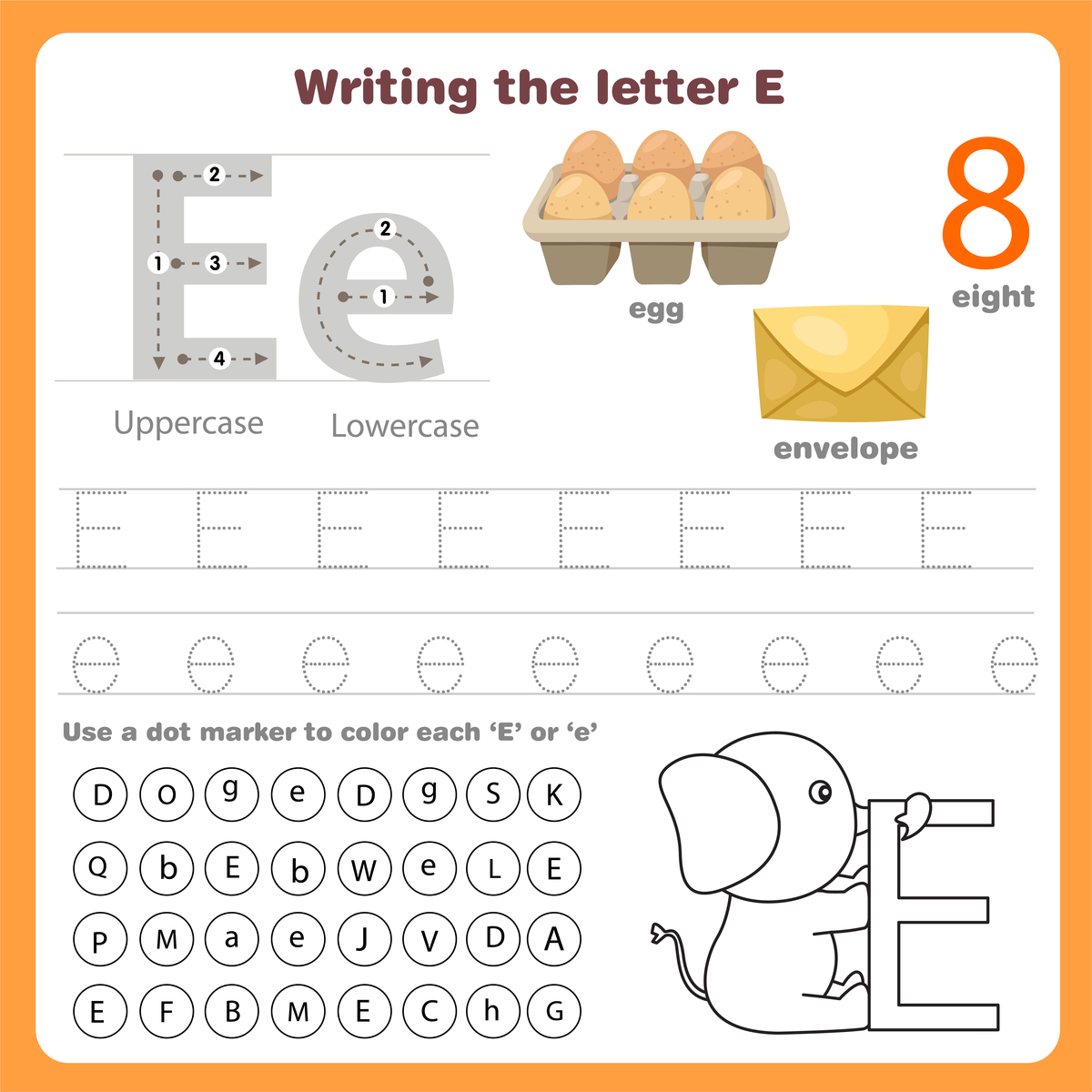 Writing the letter E

E e
2 1 3 4
2 1

Uppercase Lowercase

egg

8
eight

envelope

E E E E E E E E

e e e e e e e e e

Use a dot marker to color each 'E' or 'e'

D O g e D g S K
Q b E b W e L E
P M a e J V D A
E F B M E C h G

E