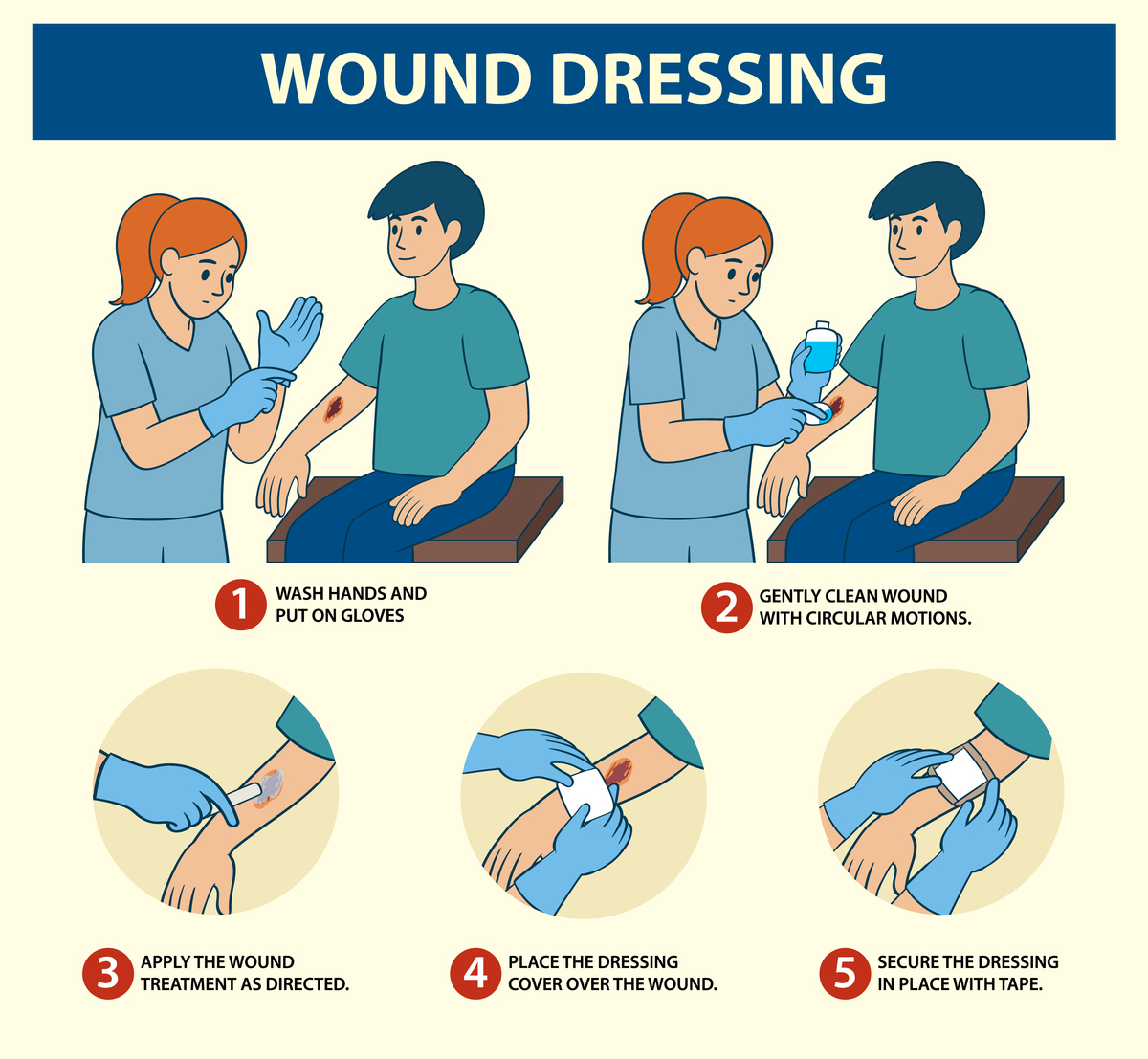 WOUND DRESSING

1 WASH HANDS AND PUT ON GLOVES

2 GENTLY CLEAN WOUND WITH CIRCULAR MOTIONS.

3 APPLY THE WOUND TREATMENT AS DIRECTED.

4 PLACE THE DRESSING COVER OVER THE WOUND.

5 SECURE THE DRESSING IN PLACE WITH TAPE.