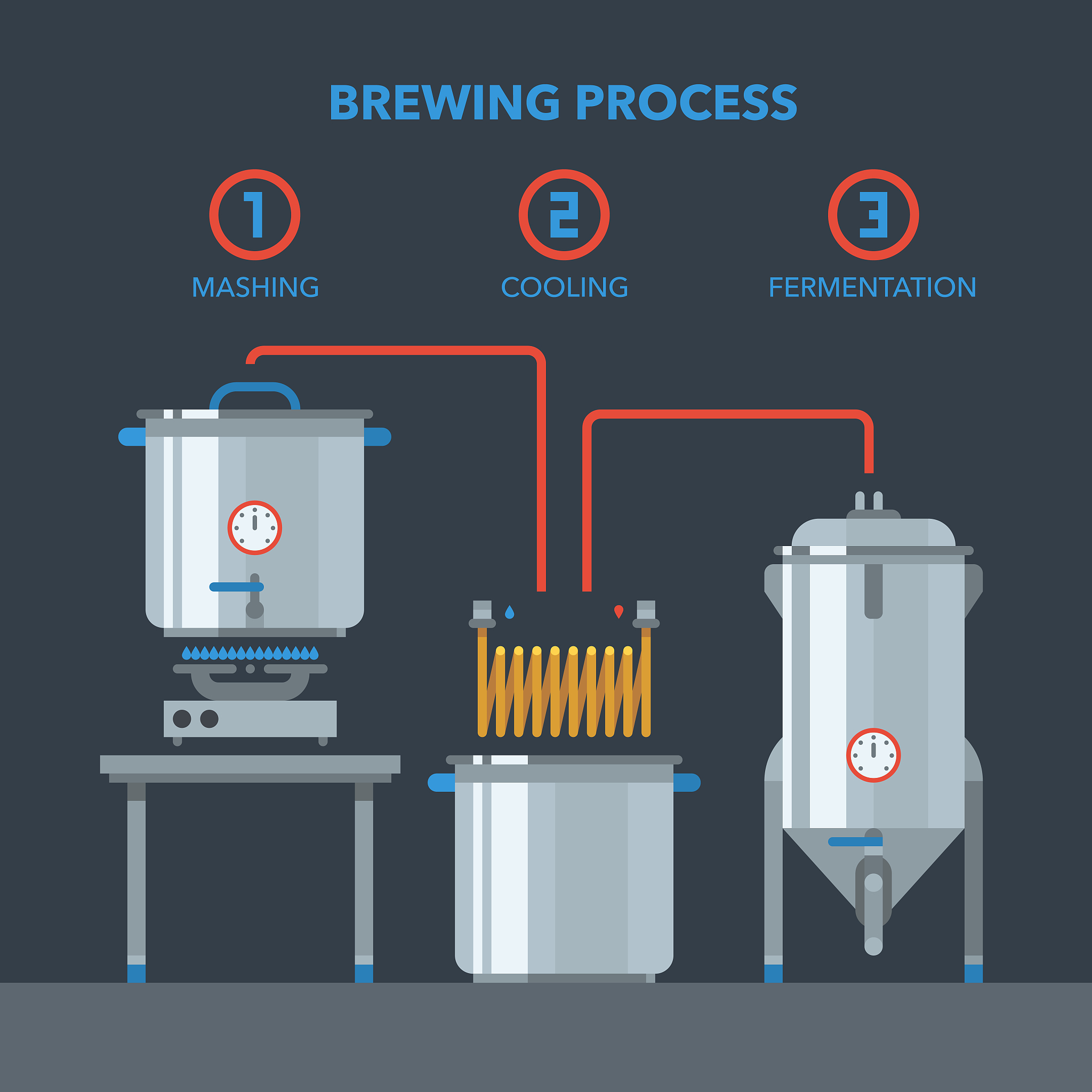 BREWING PROCESS

1
MASHING

2
COOLING

3
FERMENTATION