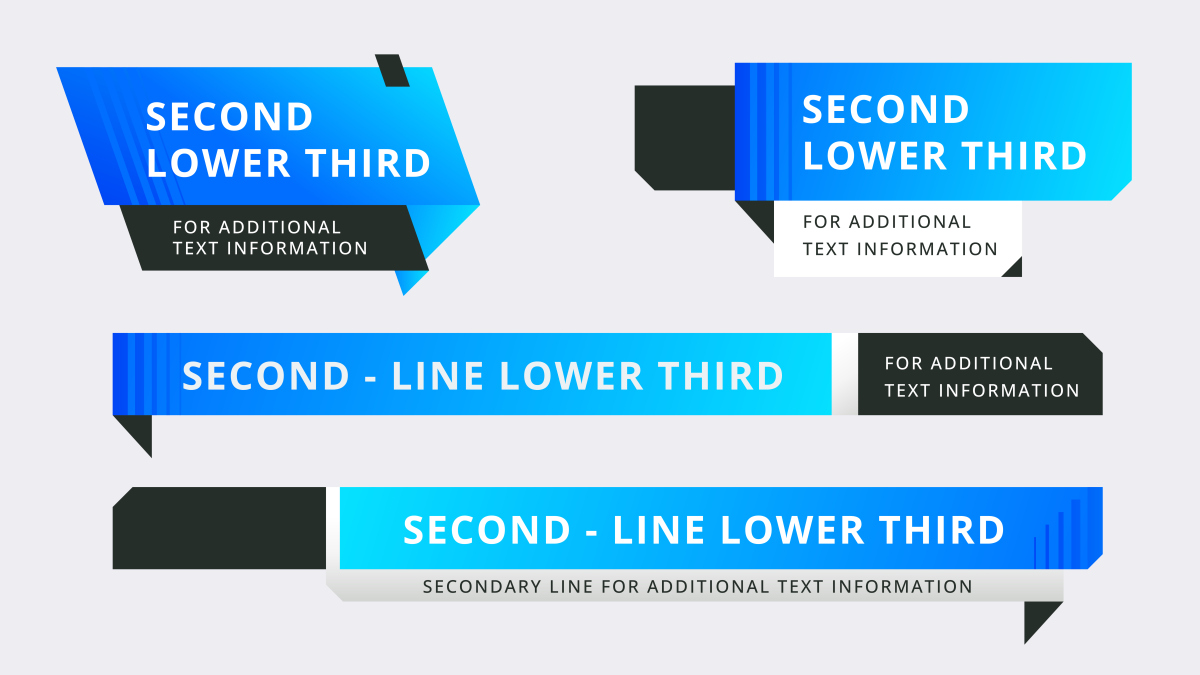 SECOND
LOWER THIRD

FOR ADDITIONAL
TEXT INFORMATION

SECOND
LOWER THIRD

FOR ADDITIONAL
TEXT INFORMATION

SECOND - LINE LOWER THIRD

FOR ADDITIONAL
TEXT INFORMATION

SECOND - LINE LOWER THIRD

SECONDARY LINE FOR ADDITIONAL TEXT INFORMATION