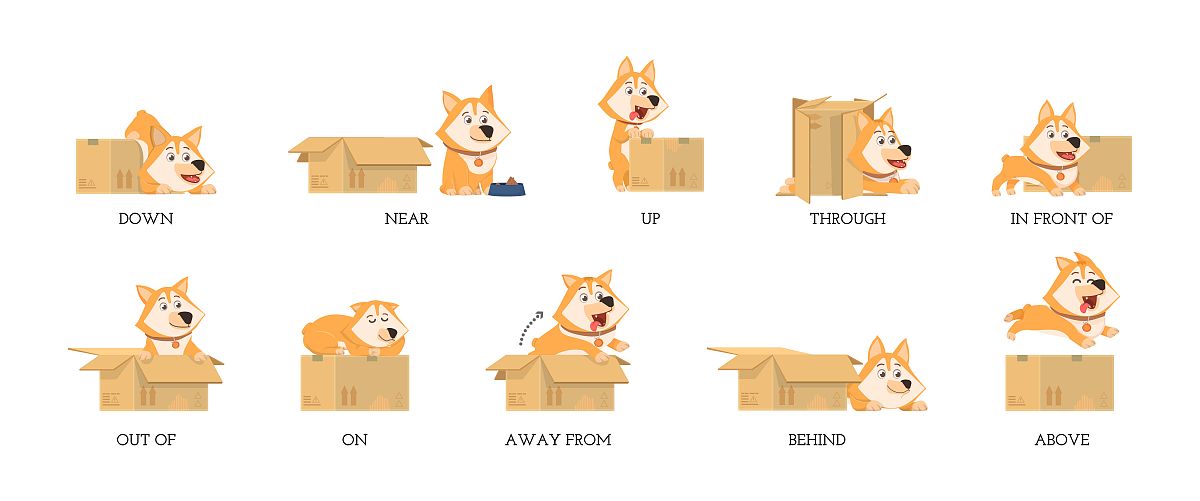 DOWN

NEAR

UP

THROUGH

IN FRONT OF

OUT OF

ON

AWAY FROM

BEHIND

ABOVE