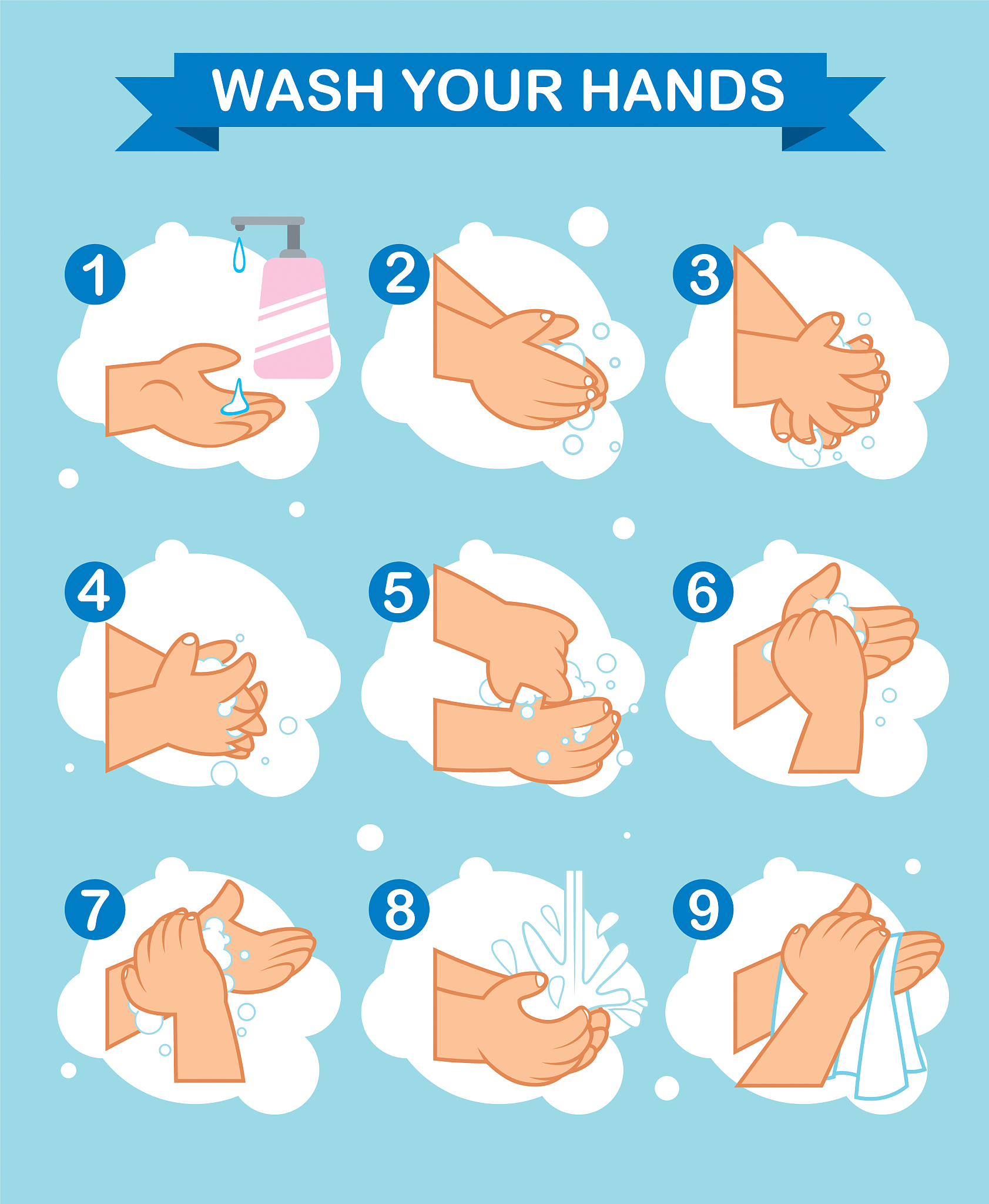 WASH YOUR HANDS

1

2

3

4

5

6

7

8

9