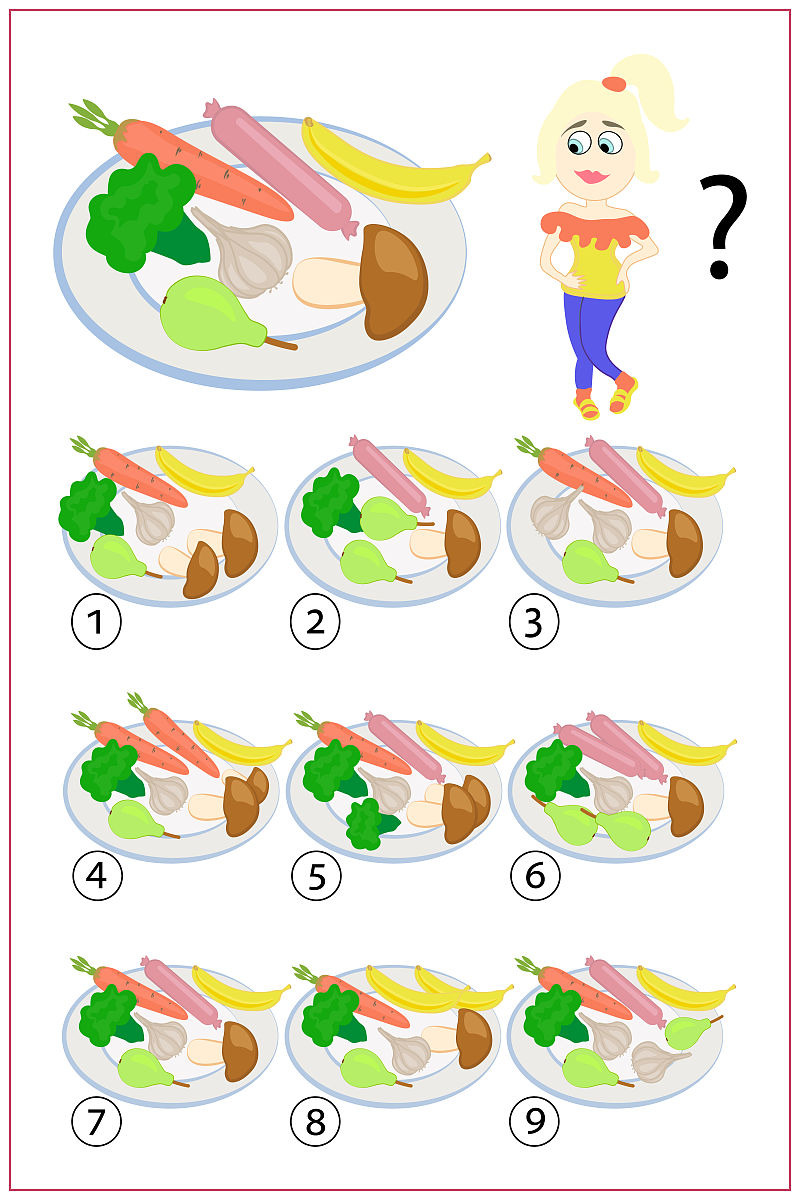 ?

1 2 3

4 5 6

7 8 9