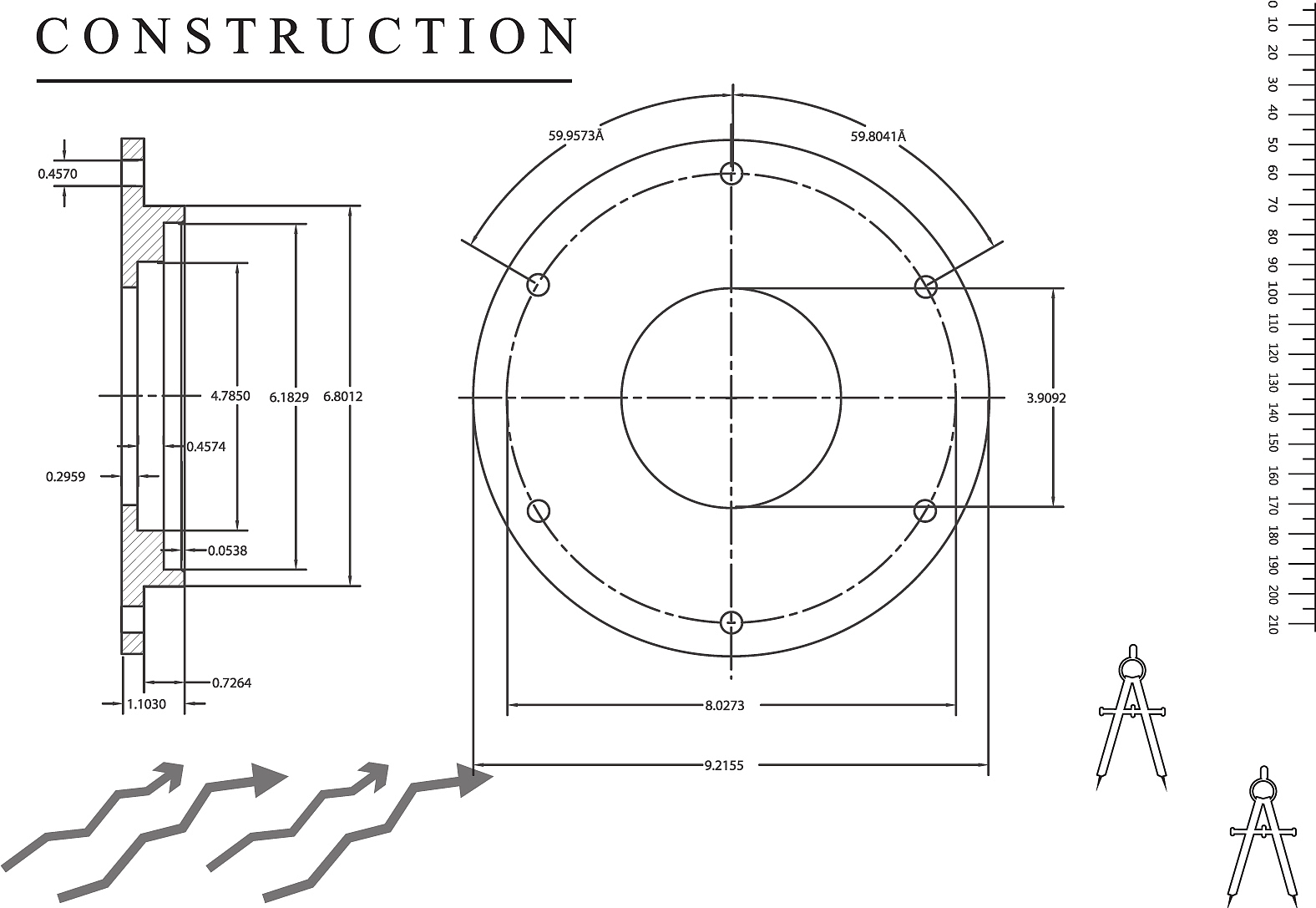 CONSTRUCTION

0.4570

4.7850

6.1829

6.8012

0.4574

0.2959

0.0538

0.7264

1.1030

59.9573Å

59.8041Å

3.9092

8.0273

9.2155

0
10
20
30
40
50
60
70
80
90
100
110
120
130
140
150
160
170
180
190
200
210