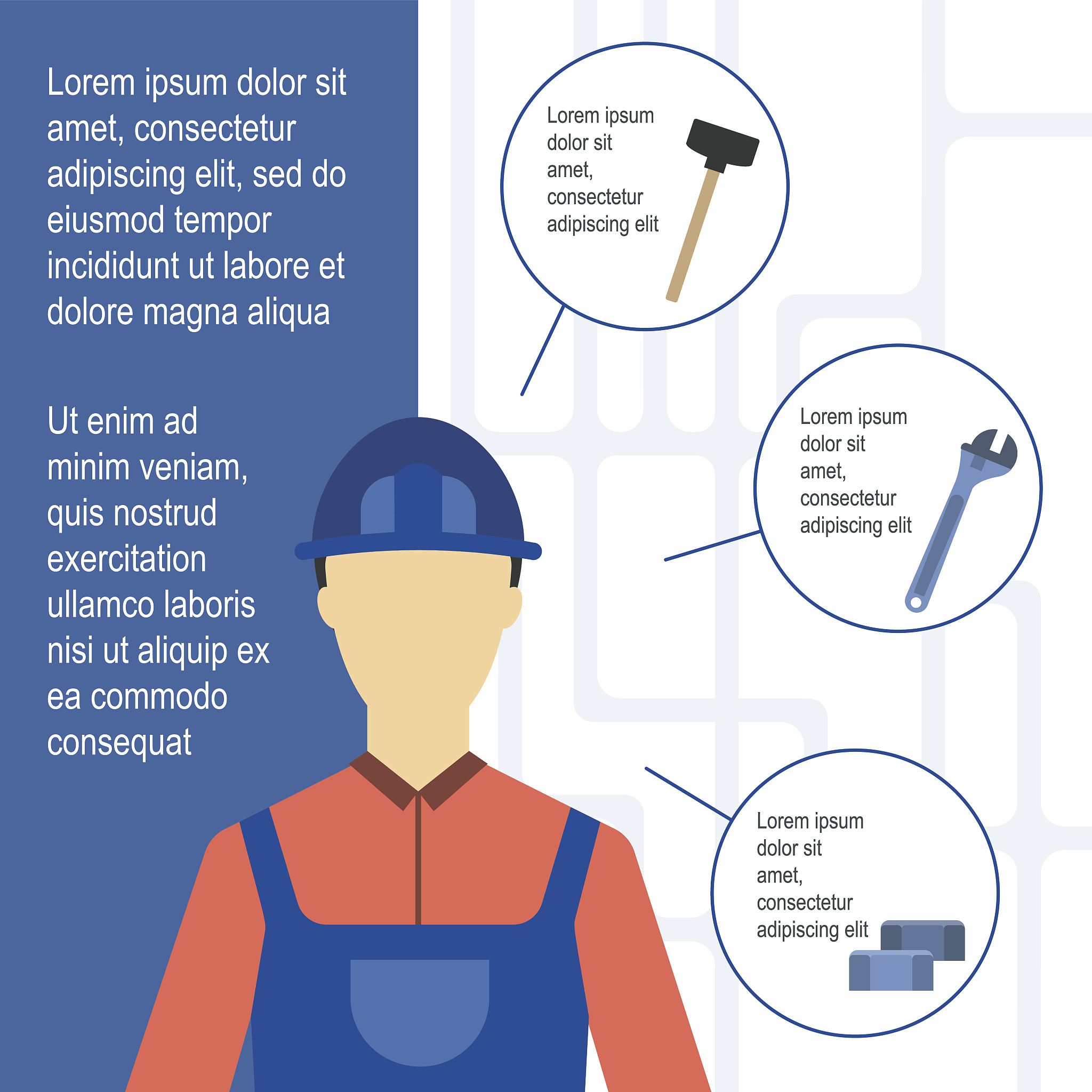 Lorem ipsum dolor sit amet, consectetur adipiscing elit, sed do eiusmod tempor incididunt ut labore et dolore magna aliqua

Ut enim ad minim veniam, quis nostrud exercitation ullamco laboris nisi ut aliquip ex ea commodo consequat

Lorem ipsum dolor sit amet, consectetur adipiscing elit

Lorem ipsum dolor sit amet, consectetur adipiscing elit

Lorem ipsum dolor sit amet, consectetur adipiscing elit