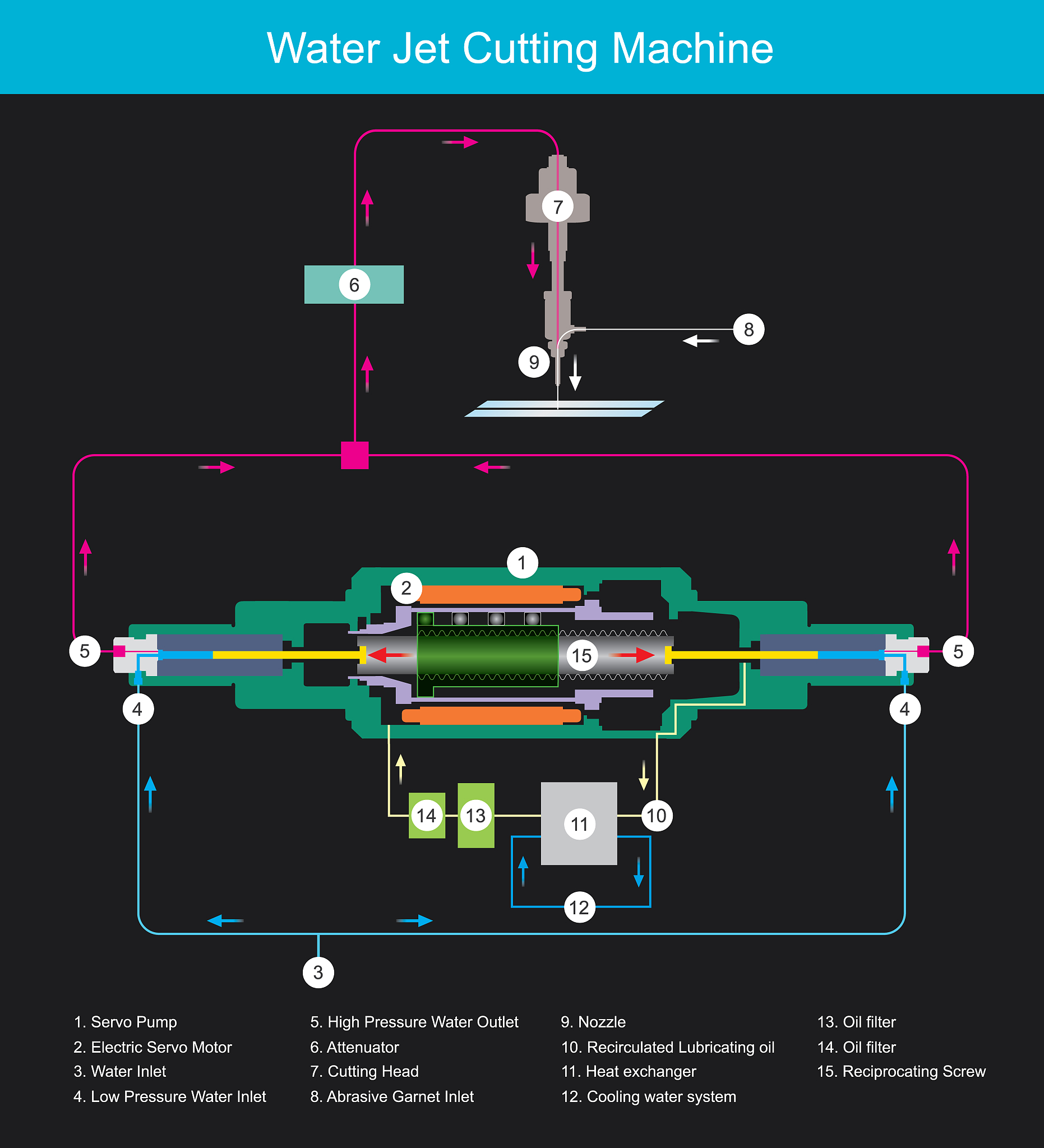 Water Jet Cutting Machine

7

6

8

9

1

2

5

15

5

4

4

14

13

11

10

12

3

1. Servo Pump
2. Electric Servo Motor
3. Water Inlet
4. Low Pressure Water Inlet

5. High Pressure Water Outlet
6. Attenuator
7. Cutting Head
8. Abrasive Garnet Inlet

9. Nozzle
10. Recirculated Lubricating oil
11. Heat exchanger
12. Cooling water system

13. Oil filter
14. Oil filter
15. Reciprocating Screw