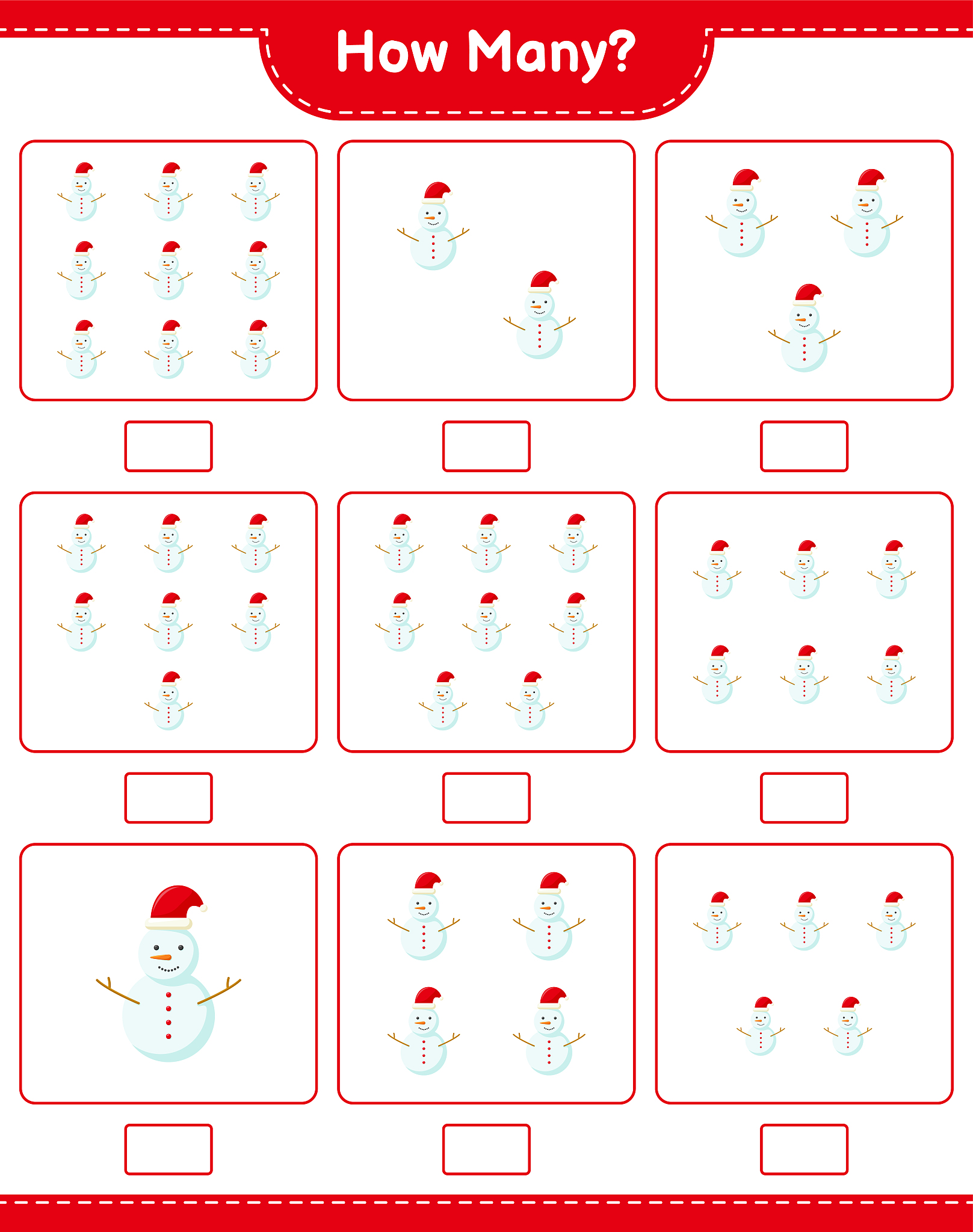 How Many?