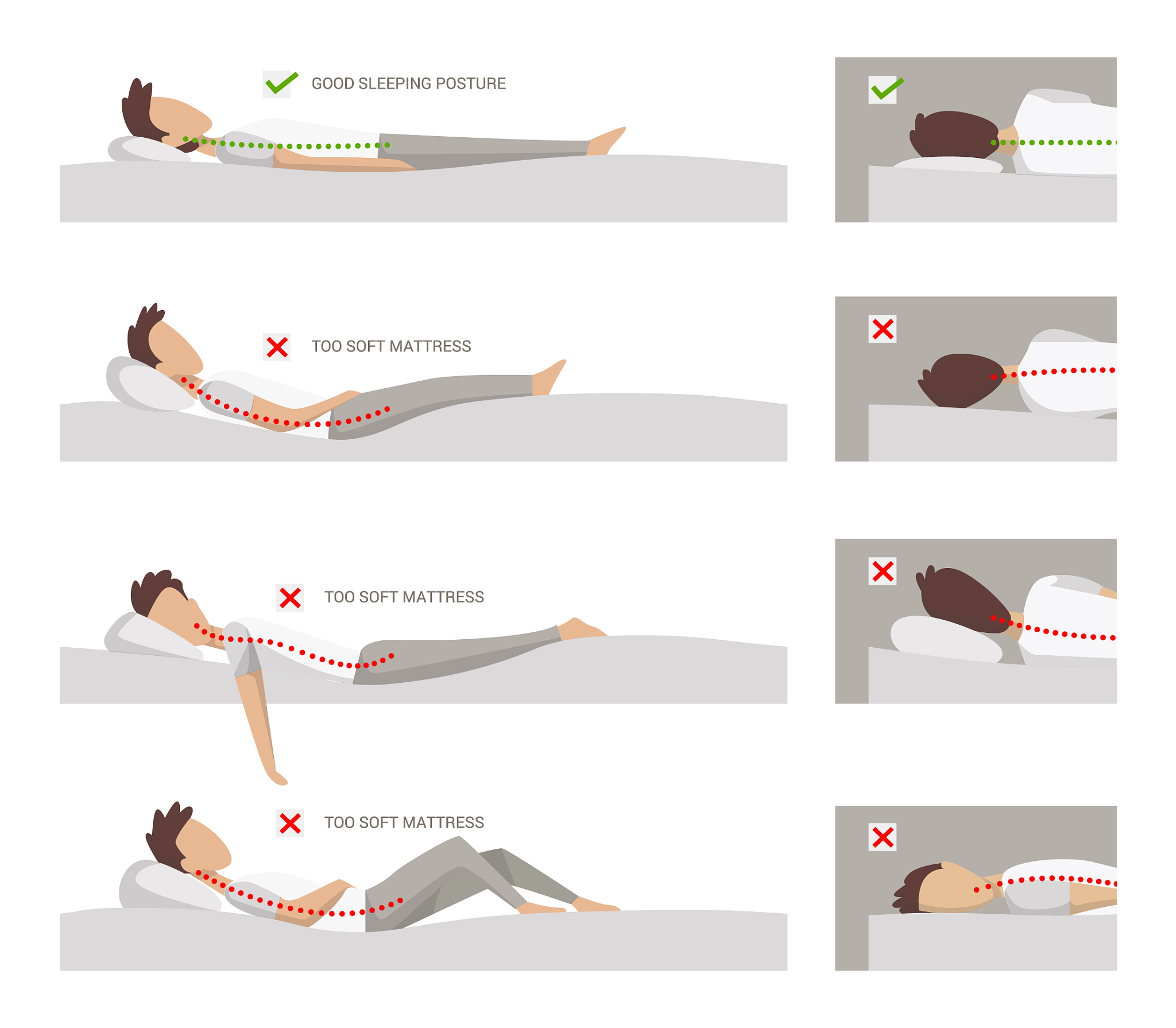 GOOD SLEEPING POSTURE

TOO SOFT MATTRESS

TOO SOFT MATTRESS

TOO SOFT MATTRESS