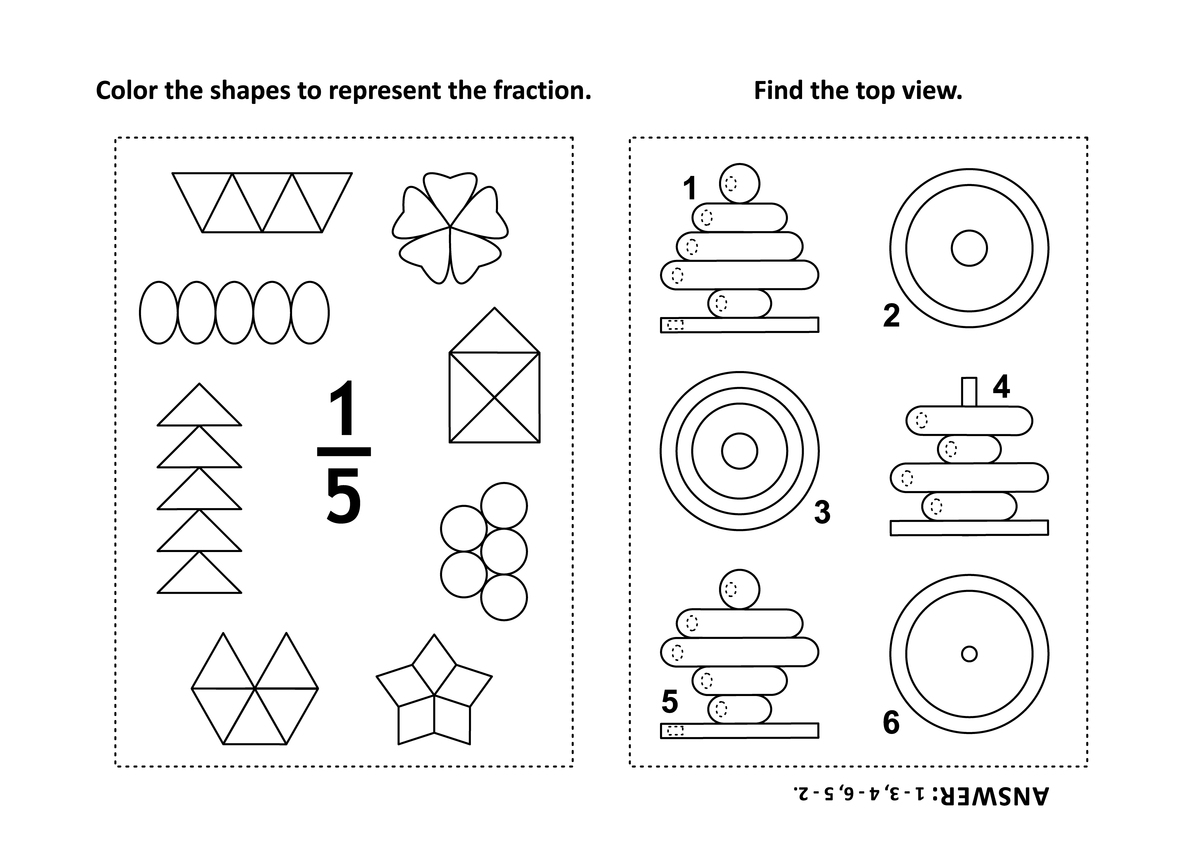 Color the shapes to represent the fraction.

$\frac{1}{5}$

Find the top view.

1

2

3

4

5

6

ANSWER: 1 - 3, 4 - 6, 5 - 2.