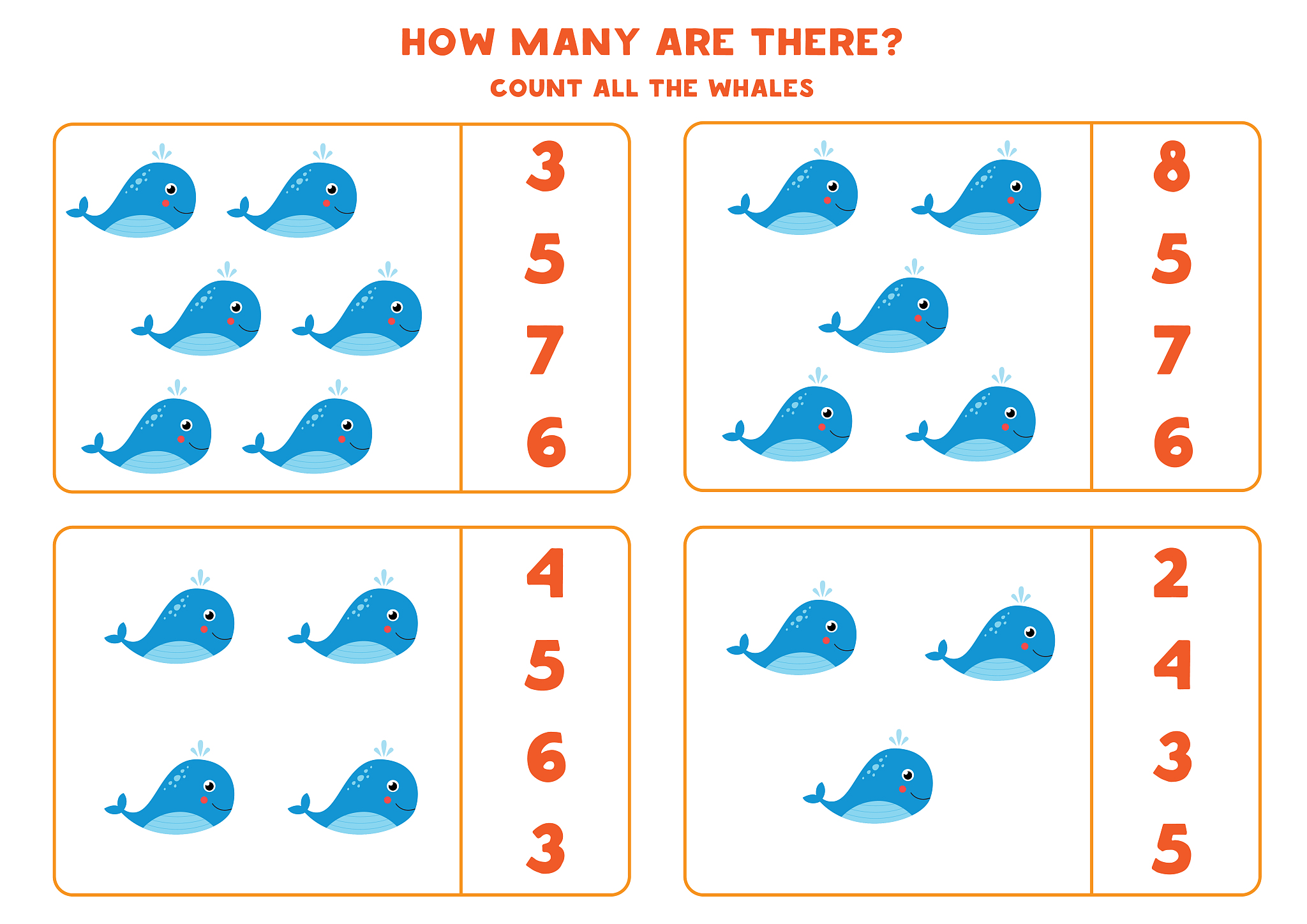 HOW MANY ARE THERE?

COUNT ALL THE WHALES

3
5
7
6

8
5
7
6

4
5
6
3

2
4
3
5