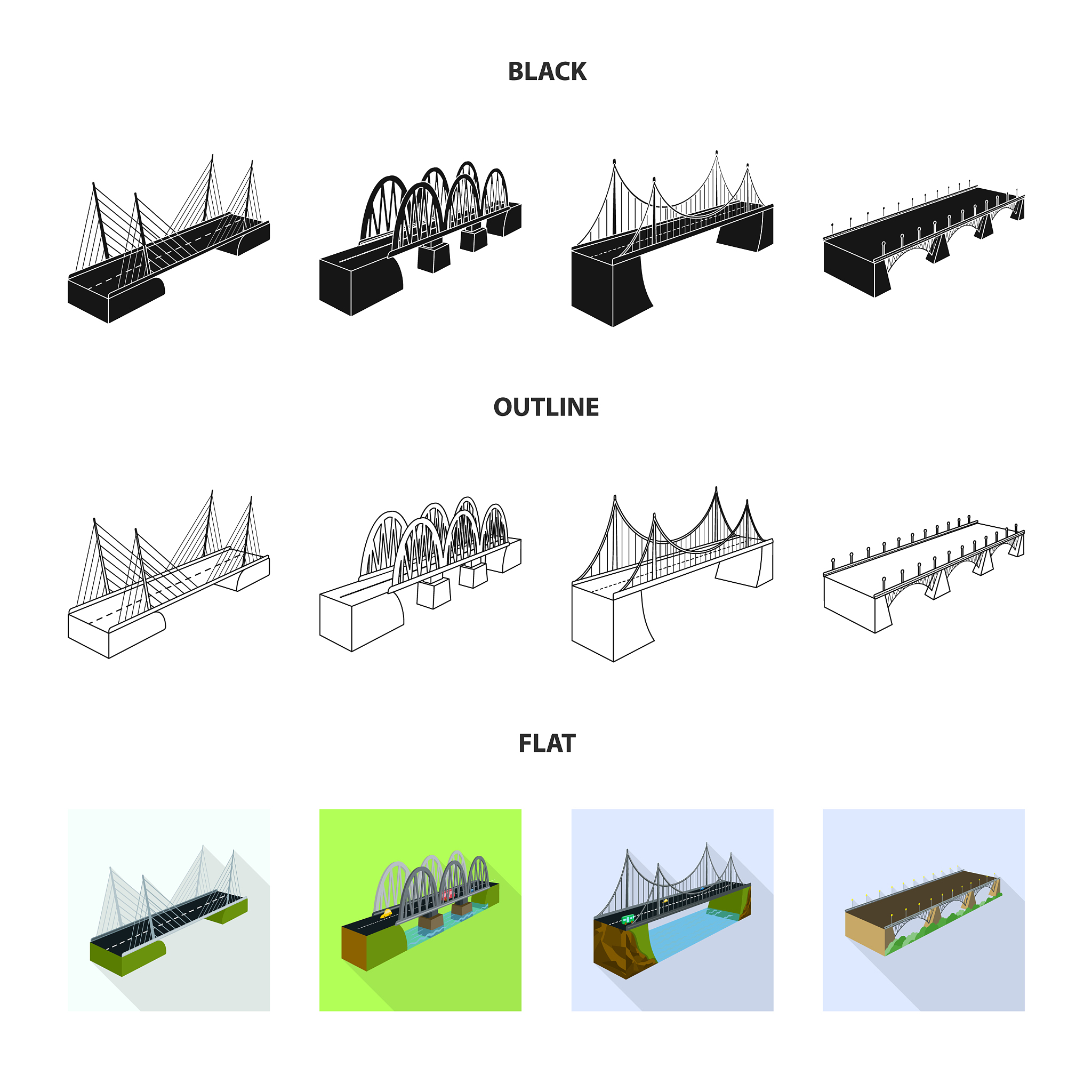 BLACK

OUTLINE

FLAT