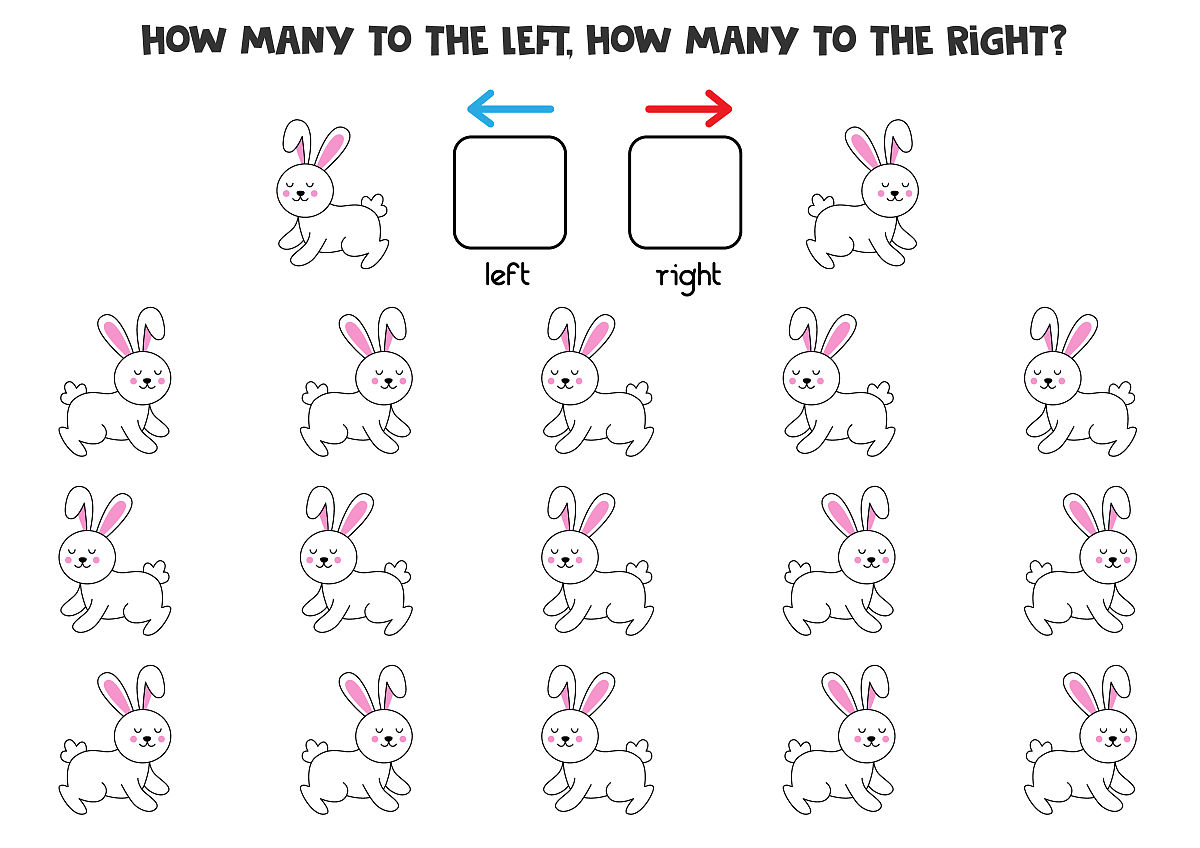 HOW MANY TO THE LEFT, HOW MANY TO THE RIGHT?

left

right