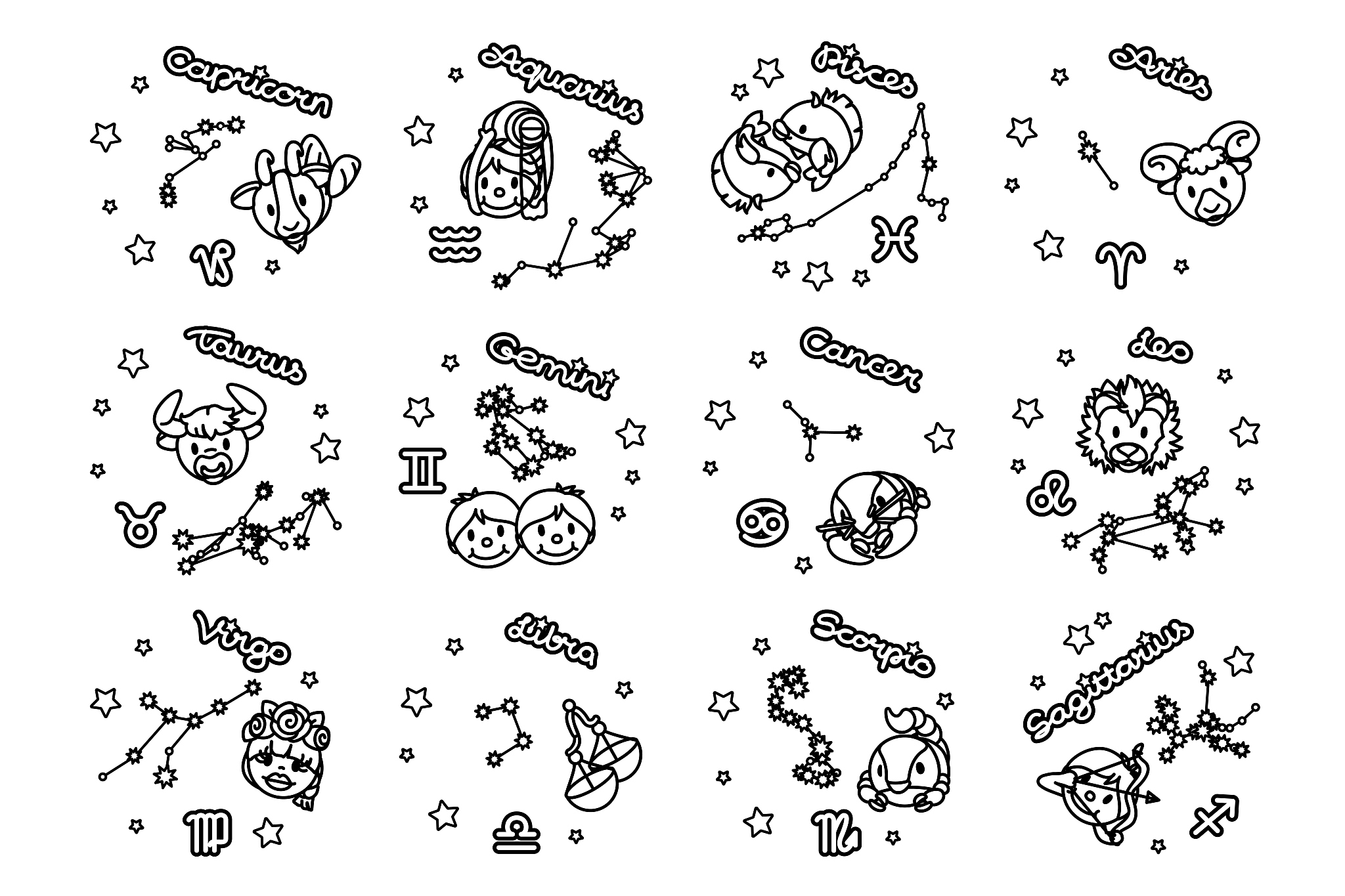 Capricorn

Aquarius

Pisces

Aries

Taurus

Gemini

Cancer

Leo

Virgo

Libra

Scorpio

Sagittarius