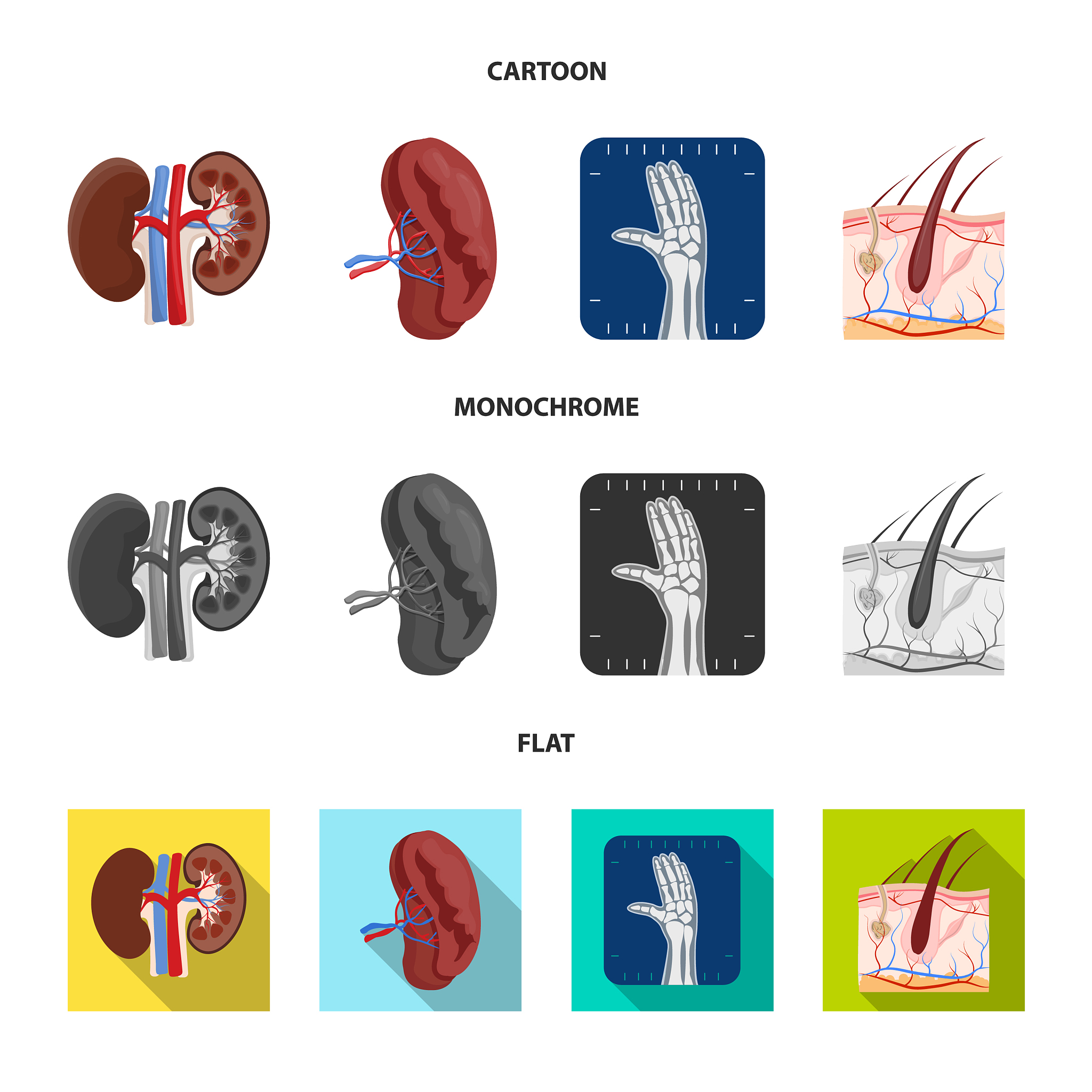 CARTOON

MONOCHROME

FLAT