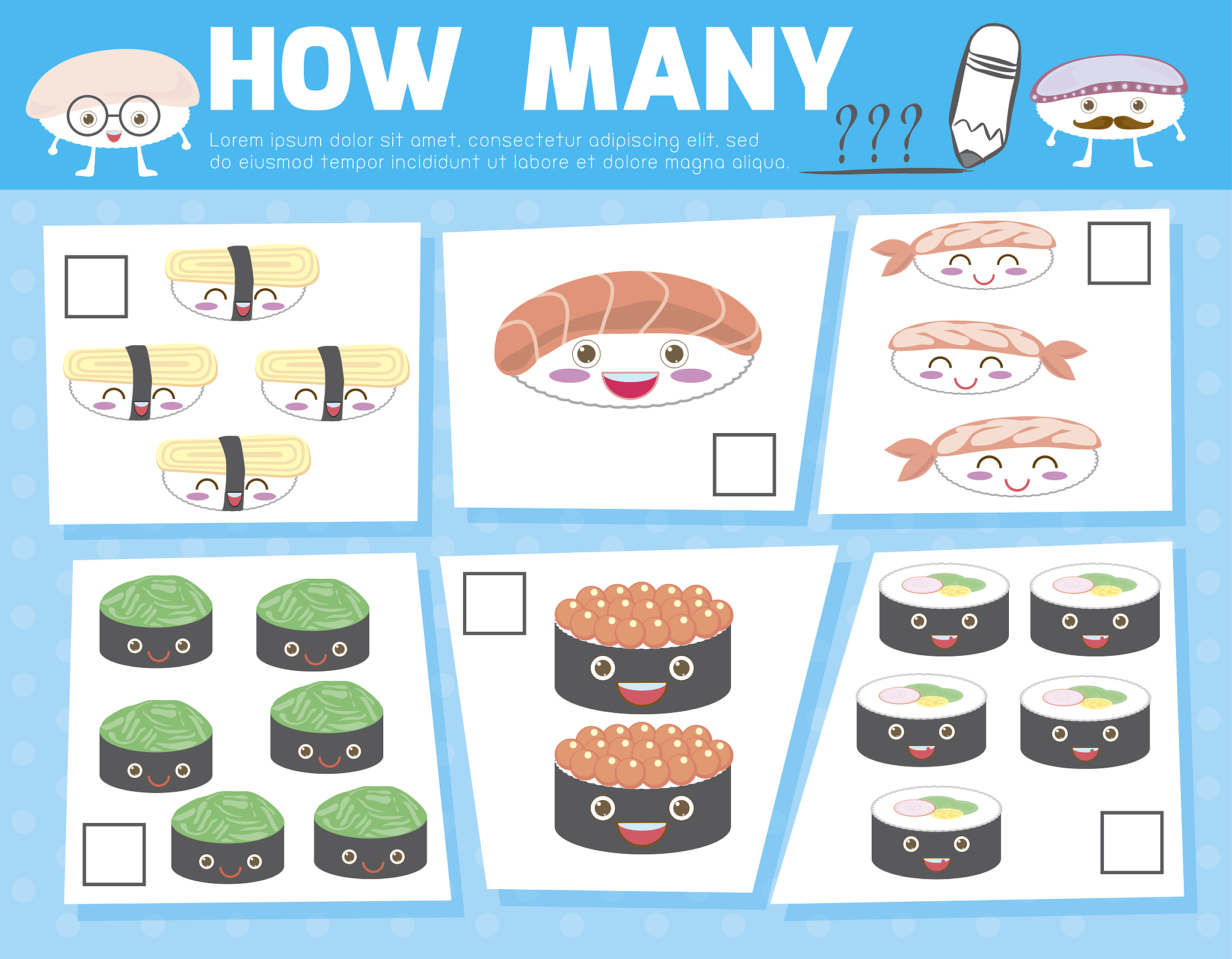 HOW MANY ???

Lorem ipsum dolor sit amet, consectetur adipiscing elit, sed do eiusmod tempor incididunt ut labore et dolore magna aliqua.