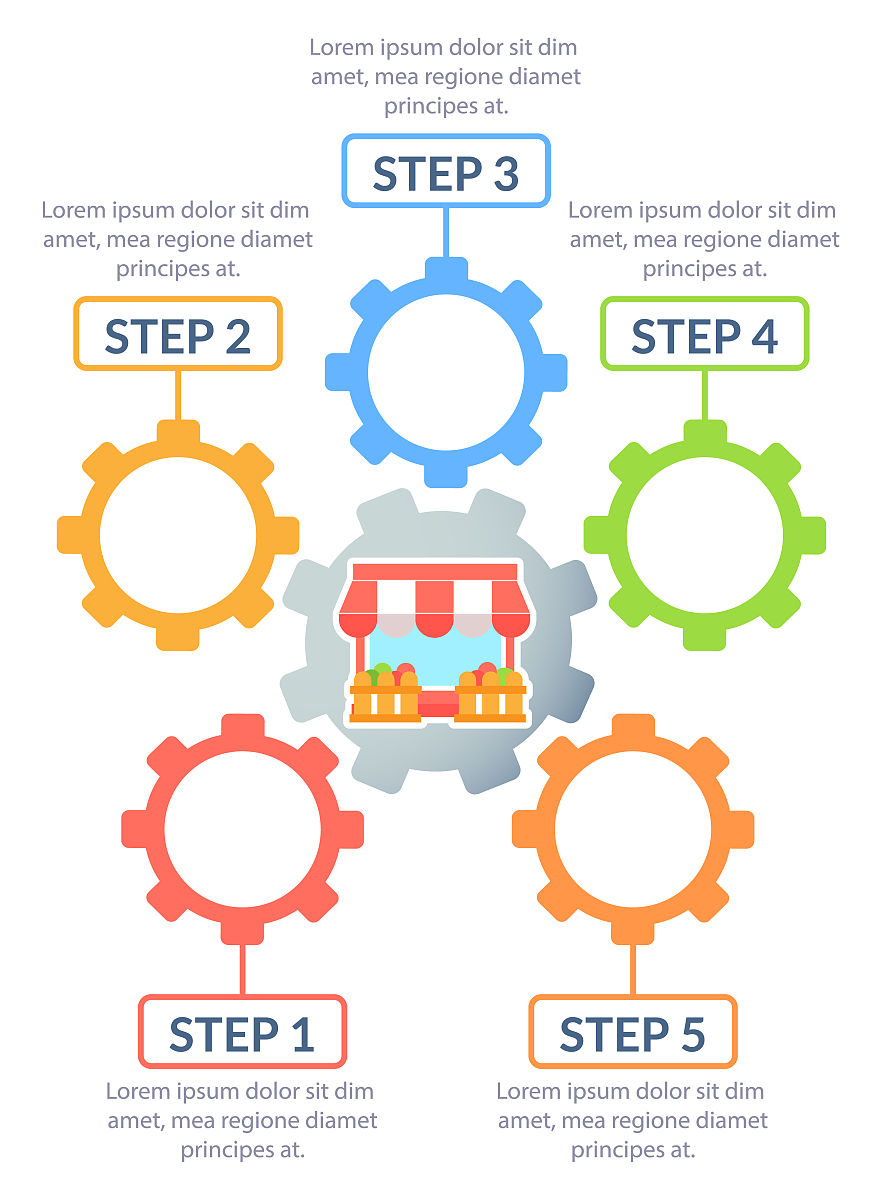 Lorem ipsum dolor sit dim amet, mea regione diamet principes at.

STEP 3

Lorem ipsum dolor sit dim amet, mea regione diamet principes at.

STEP 2

Lorem ipsum dolor sit dim amet, mea regione diamet principes at.

STEP 4

STEP 1

Lorem ipsum dolor sit dim amet, mea regione diamet principes at.

STEP 5

Lorem ipsum dolor sit dim amet, mea regione diamet principes at.