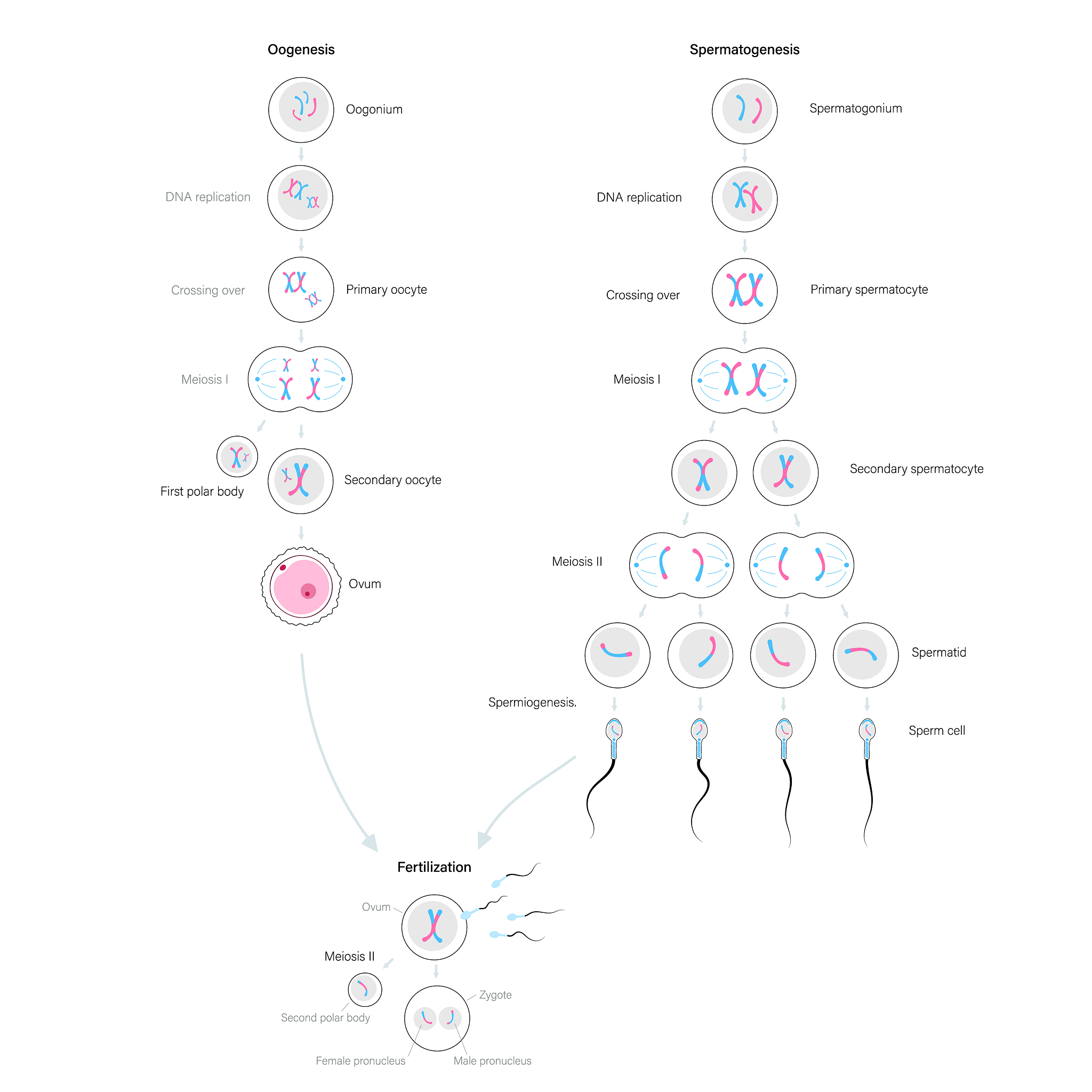 Oogenesis

Oogonium

DNA replication

Crossing over

Primary oocyte

Meiosis I

First polar body

Secondary oocyte

Ovum

Spermatogenesis

Spermatogonium

DNA replication

Crossing over

Primary spermatocyte

Meiosis I

Secondary spermatocyte

Meiosis II

Spermatid

Spermiogenesis.

Sperm cell

Fertilization

Ovum

Meiosis II

Second polar body

Zygote

Female pronucleus

Male pronucleus