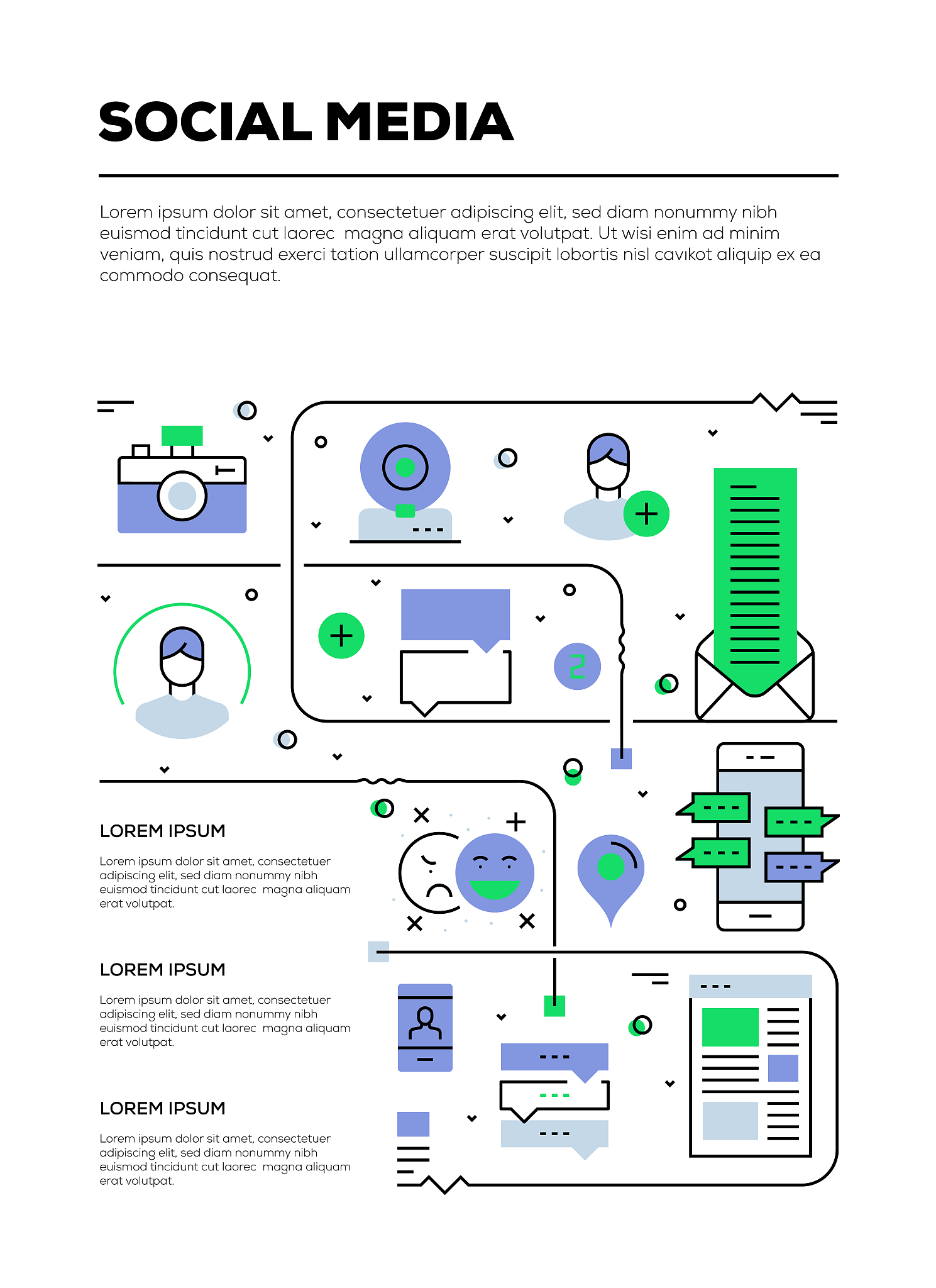 SOCIAL MEDIA

Lorem ipsum dolor sit amet, consectetuer adipiscing elit, sed diam nonummy nibh euismod tincidunt cut laorec magna aliquam erat volutpat. Ut wisi enim ad minim veniam, quis nostrud exerci tation ullamcorper suscipit lobortis nisl cavıkot aliquip ex ea commodo consequat.

2

LOREM IPSUM

Lorem ipsum dolor sit amet, consectetuer adipiscing elit, sed diam nonummy nibh euismod tincidunt cut laorec magna aliquam erat volutpat.

LOREM IPSUM

Lorem ipsum dolor sit amet, consectetuer adipiscing elit, sed diam nonummy nibh euismod tincidunt cut laorec magna aliquam erat volutpat.

LOREM IPSUM

Lorem ipsum dolor sit amet, consectetuer adipiscing elit, sed diam nonummy nibh euismod tincidunt cut laorec magna aliquam erat volutpat.