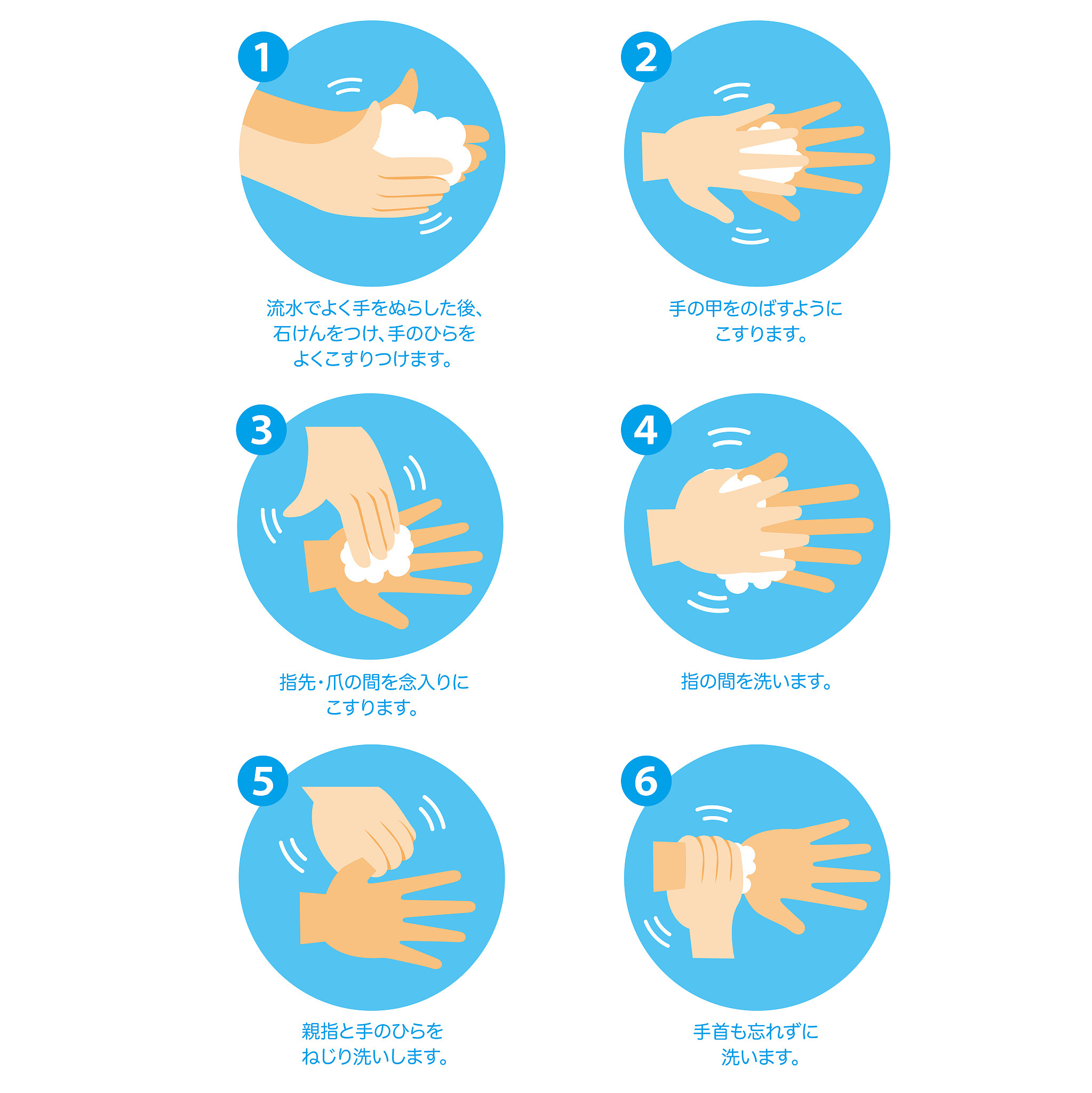 1
流水でよく手をぬらした後、石けんをつけ、手のひらをよくこすりつけます。

2
手の甲をのばすようにこすります。

3
指先・爪の間を念入りにこすります。

4
指の間を洗います。

5
親指と手のひらをねじり洗いします。

6
手首も忘れずに洗います。