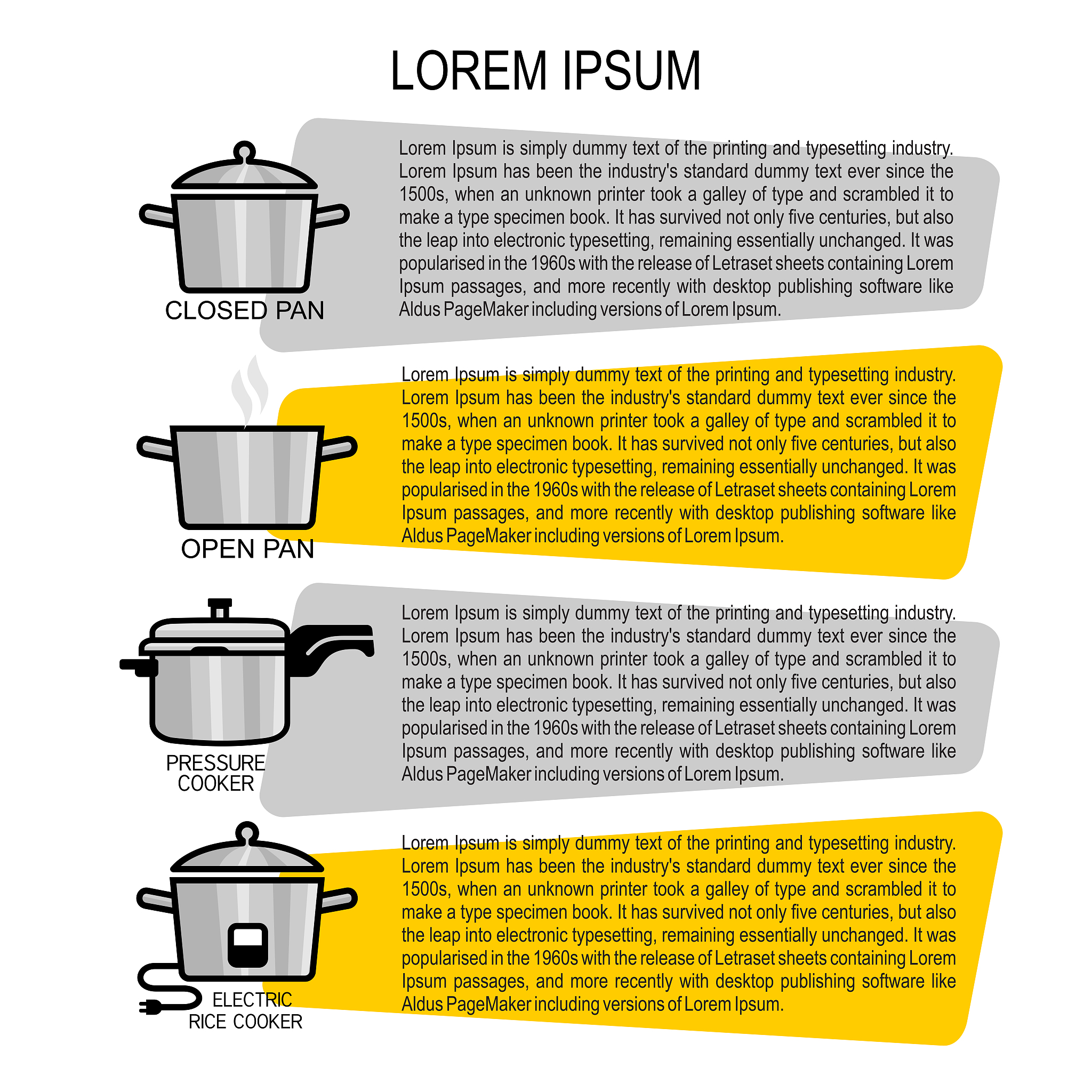 LOREM IPSUM

CLOSED PAN

Lorem Ipsum is simply dummy text of the printing and typesetting industry. Lorem Ipsum has been the industry's standard dummy text ever since the 1500s, when an unknown printer took a galley of type and scrambled it to make a type specimen book. It has survived not only five centuries, but also the leap into electronic typesetting, remaining essentially unchanged. It was popularised in the 1960s with the release of Letraset sheets containing Lorem Ipsum passages, and more recently with desktop publishing software like Aldus PageMaker including versions of Lorem Ipsum.

OPEN PAN

Lorem Ipsum is simply dummy text of the printing and typesetting industry. Lorem Ipsum has been the industry's standard dummy text ever since the 1500s, when an unknown printer took a galley of type and scrambled it to make a type specimen book. It has survived not only five centuries, but also the leap into electronic typesetting, remaining essentially unchanged. It was popularised in the 1960s with the release of Letraset sheets containing Lorem Ipsum passages, and more recently with desktop publishing software like Aldus PageMaker including versions of Lorem Ipsum.

PRESSURE COOKER

Lorem Ipsum is simply dummy text of the printing and typesetting industry. Lorem Ipsum has been the industry's standard dummy text ever since the 1500s, when an unknown printer took a galley of type and scrambled it to make a type specimen book. It has survived not only five centuries, but also the leap into electronic typesetting, remaining essentially unchanged. It was popularised in the 1960s with the release of Letraset sheets containing Lorem Ipsum passages, and more recently with desktop publishing software like Aldus PageMaker including versions of Lorem Ipsum.

ELECTRIC RICE COOKER

Lorem Ipsum is simply dummy text of the printing and typesetting industry. Lorem Ipsum has been the industry's standard dummy text ever since the 1500s, when an unknown printer took a galley of type and scrambled it to make a type specimen book. It has survived not only five centuries, but also the leap into electronic typesetting, remaining essentially unchanged. It was popularised in the 1960s with the release of Letraset sheets containing Lorem Ipsum passages, and more recently with desktop publishing software like Aldus PageMaker including versions of Lorem Ipsum.