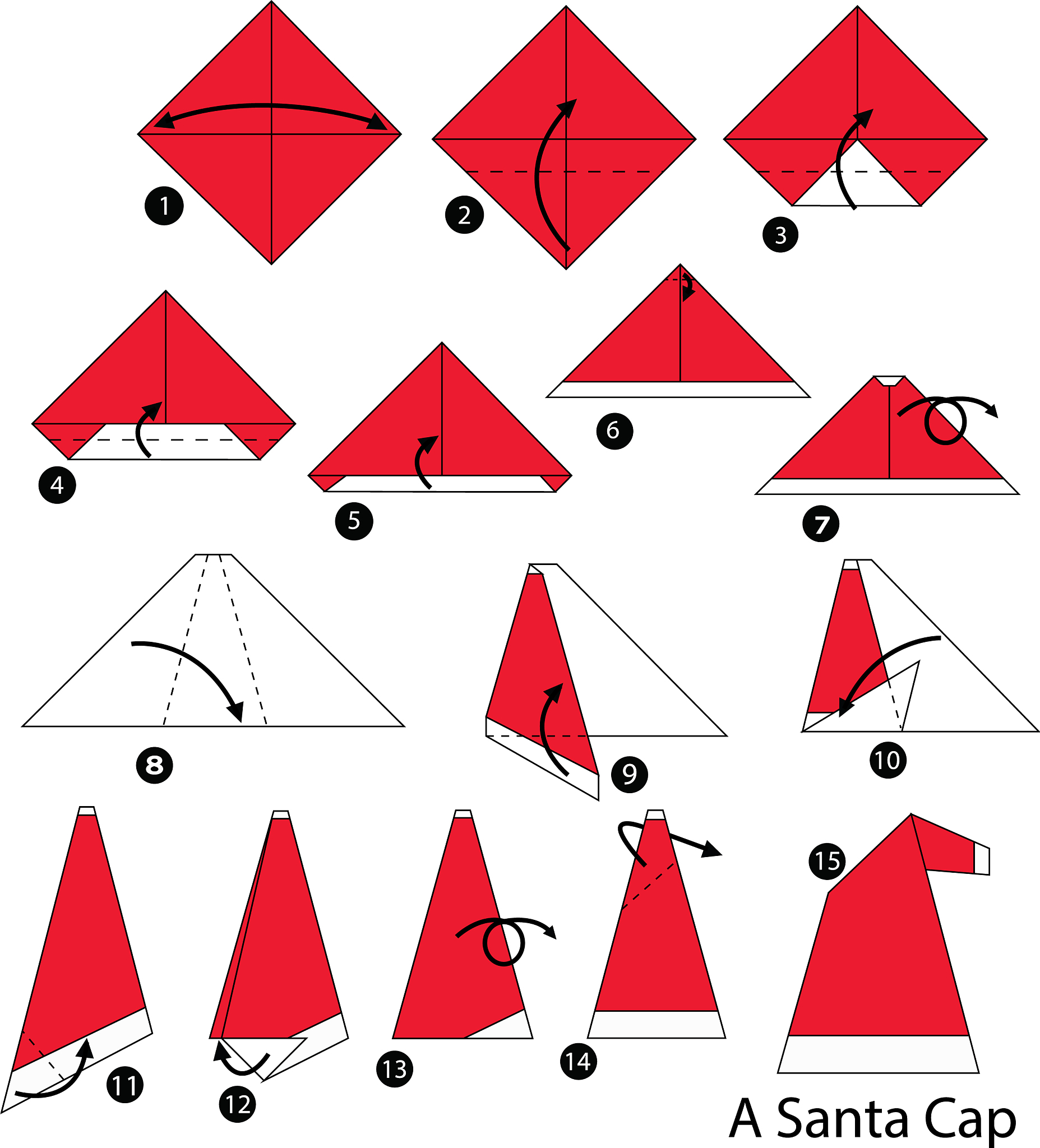 1
2
3
4
5
6
7
8
9
10
11
12
13
14
15
A Santa Cap