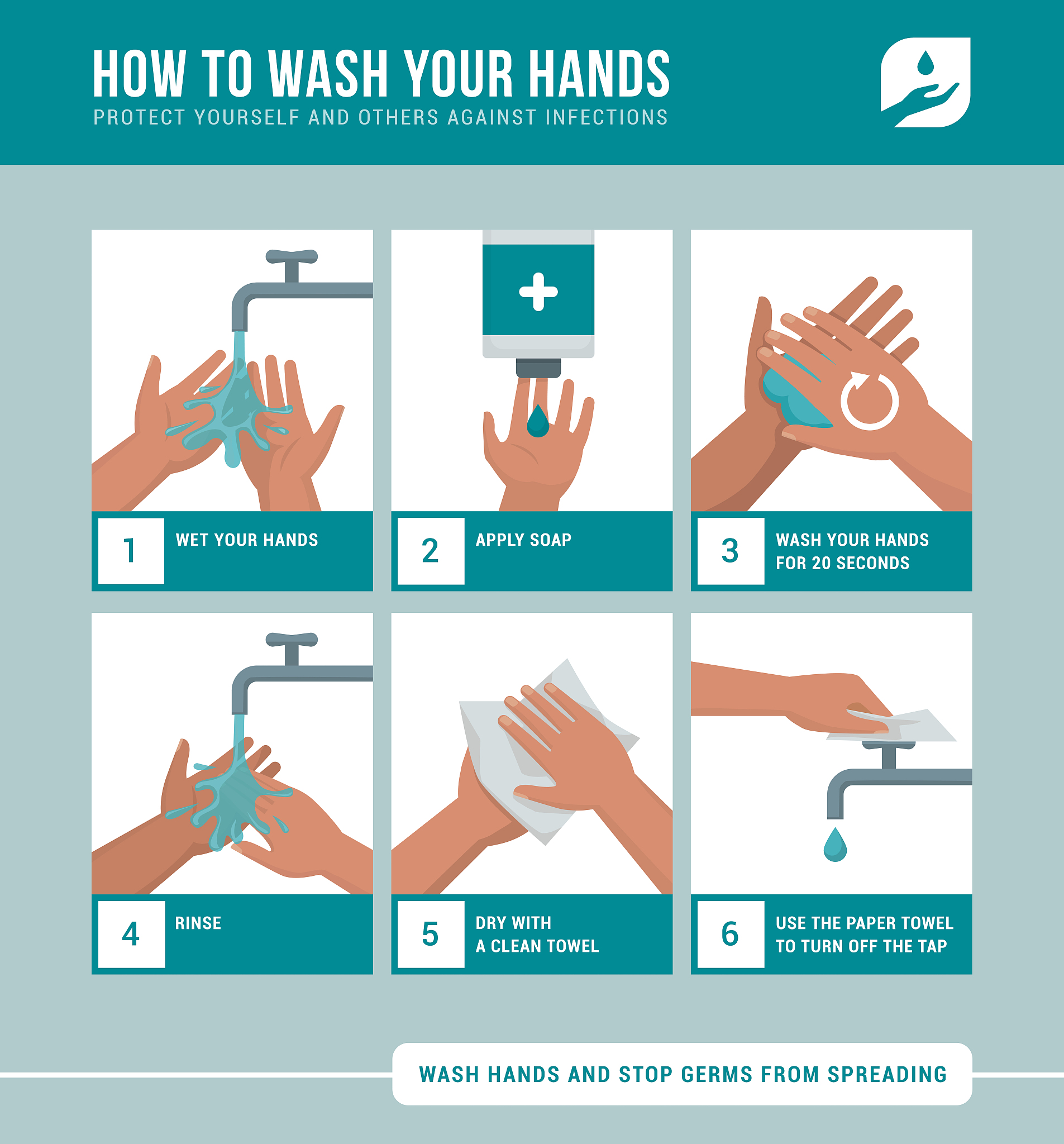 HOW TO WASH YOUR HANDS
PROTECT YOURSELF AND OTHERS AGAINST INFECTIONS

1 WET YOUR HANDS

2 APPLY SOAP

3 WASH YOUR HANDS FOR 20 SECONDS

4 RINSE

5 DRY WITH A CLEAN TOWEL

6 USE THE PAPER TOWEL TO TURN OFF THE TAP

WASH HANDS AND STOP GERMS FROM SPREADING