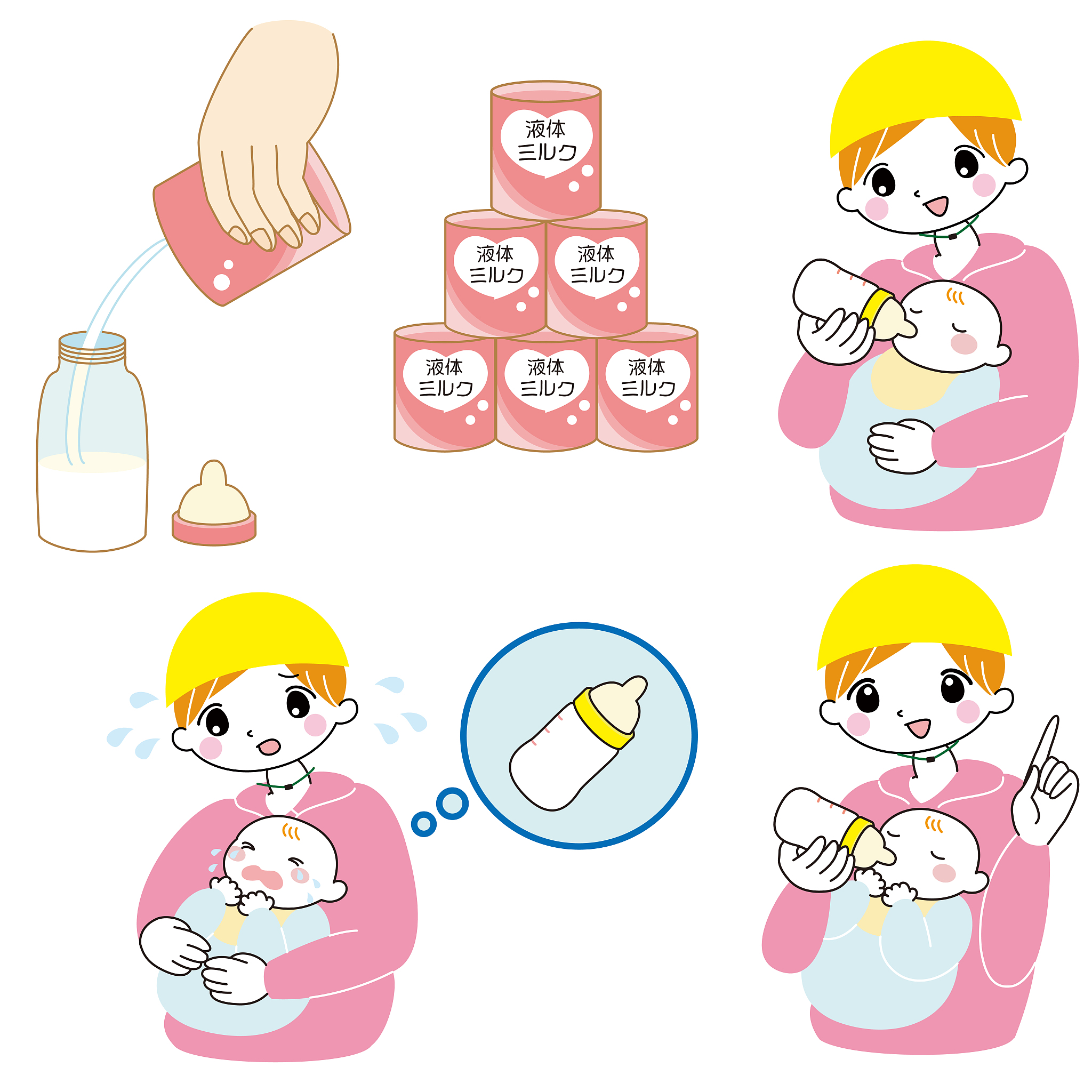 液体
ミルク

液体
ミルク

液体
ミルク

液体
ミルク

液体
ミルク

液体
ミルク