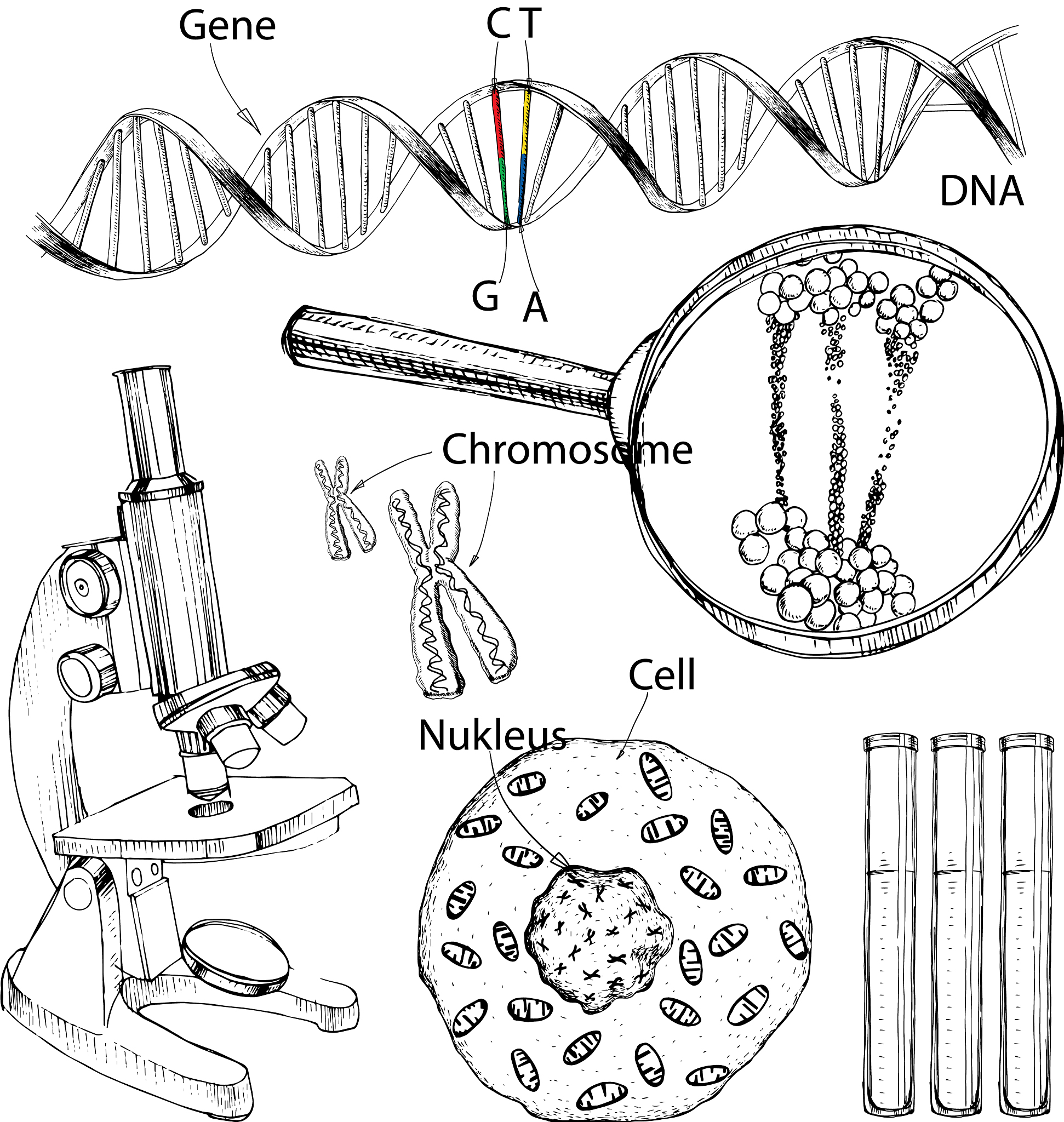 Gene
C T
DNA
G A
Chromosome
Cell
Nukleus