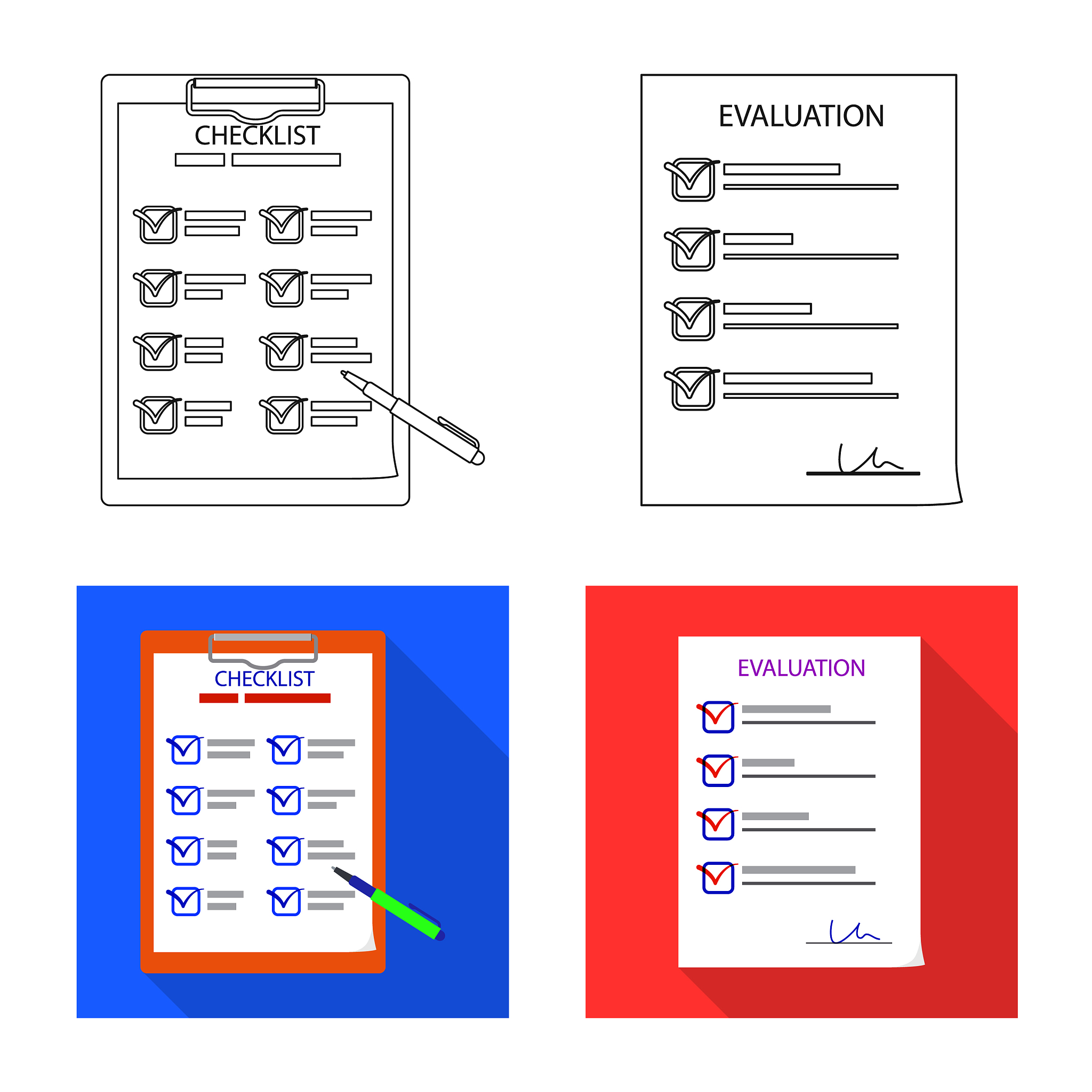 CHECKLIST

EVALUATION

CHECKLIST

EVALUATION