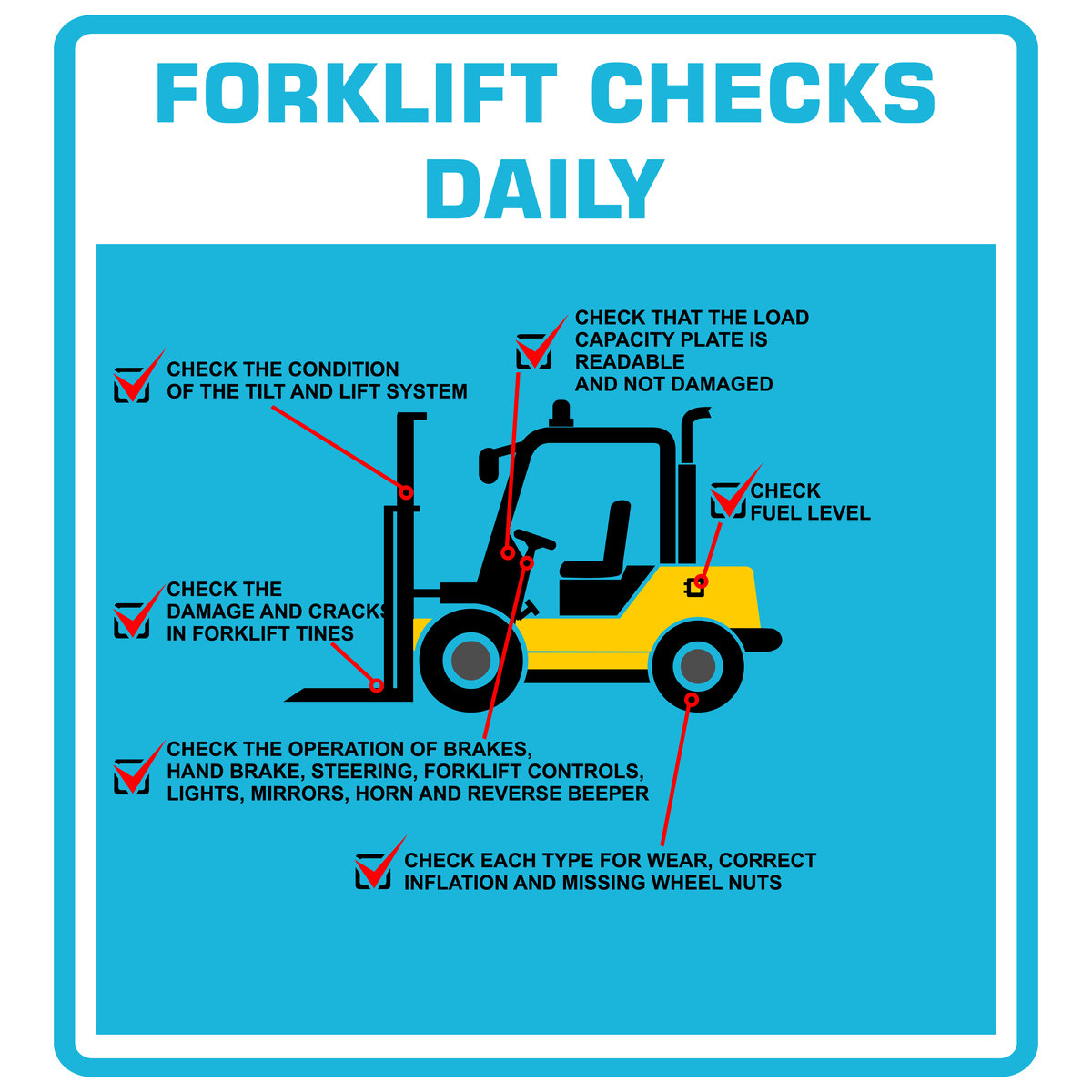 FORKLIFT CHECKS DAILY

CHECK THE CONDITION OF THE TILT AND LIFT SYSTEM

CHECK THAT THE LOAD CAPACITY PLATE IS READABLE AND NOT DAMAGED

CHECK FUEL LEVEL

CHECK THE DAMAGE AND CRACKS IN FORKLIFT TINES

CHECK THE OPERATION OF BRAKES, HAND BRAKE, STEERING, FORKLIFT CONTROLS, LIGHTS, MIRRORS, HORN AND REVERSE BEEPER

CHECK EACH TYPE FOR WEAR, CORRECT INFLATION AND MISSING WHEEL NUTS