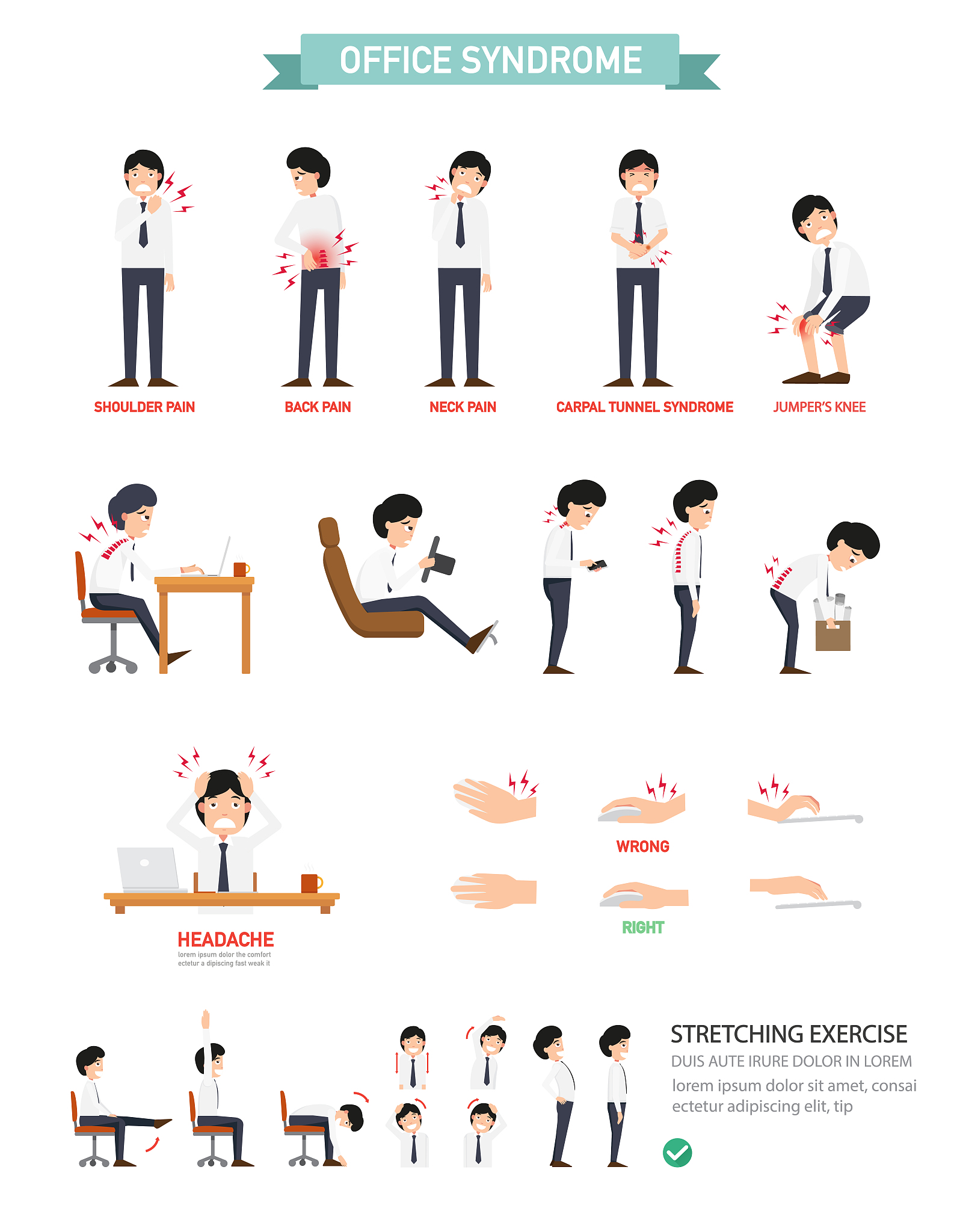 OFFICE SYNDROME

SHOULDER PAIN

BACK PAIN

NECK PAIN

CARPAL TUNNEL SYNDROME

JUMPER'S KNEE

HEADACHE
lorem ipsum dolor the comfort ectetur a dipiscing fast weak it

WRONG

RIGHT

STRETCHING EXERCISE
DUIS AUTE IRURE DOLOR IN LOREM
lorem ipsum dolor sit amet, consai ectetur adipiscing elit, tip