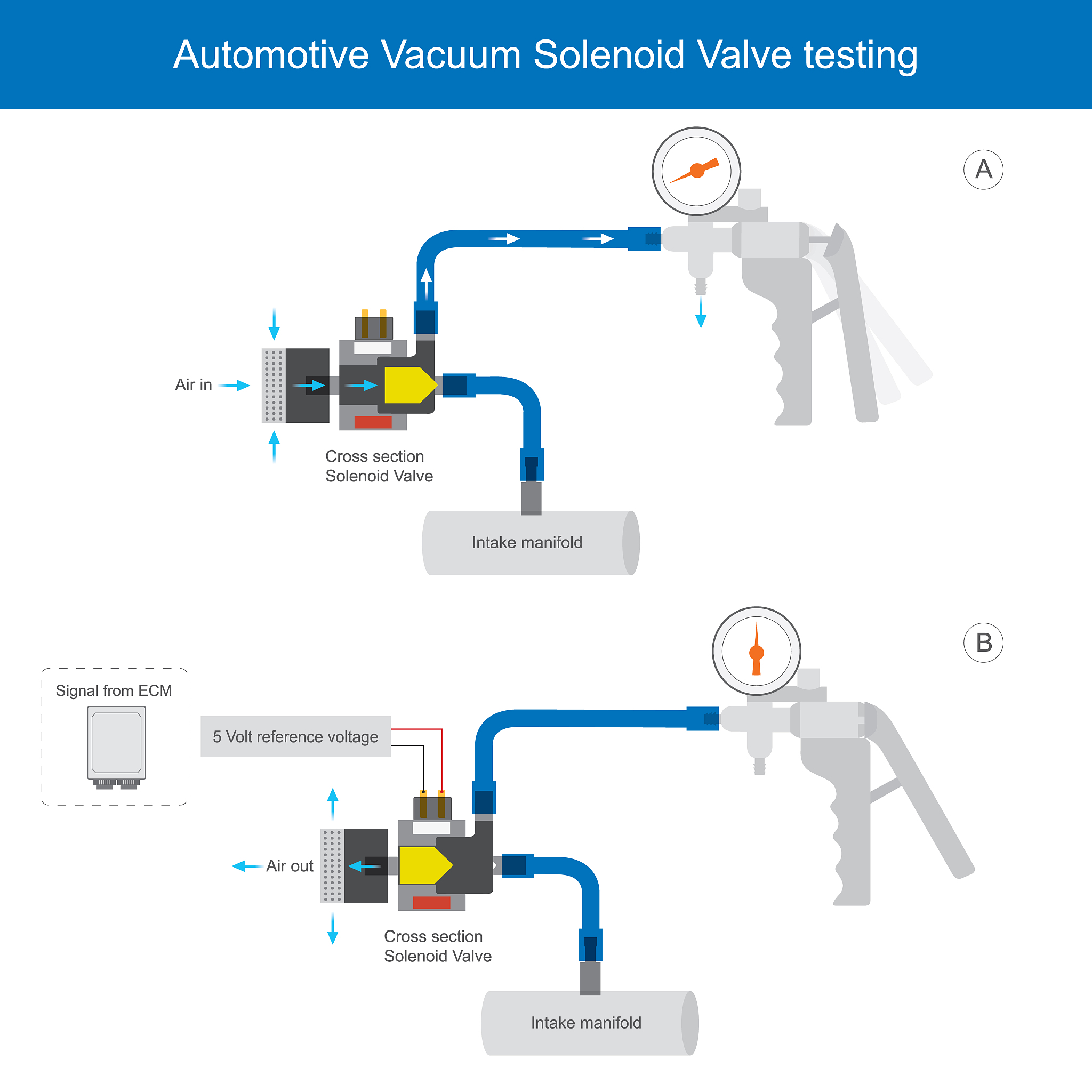 Automotive Vacuum Solenoid Valve testing

A

Air in

Cross section
Solenoid Valve

Intake manifold

B

Signal from ECM

5 Volt reference voltage

Air out

Cross section
Solenoid Valve

Intake manifold