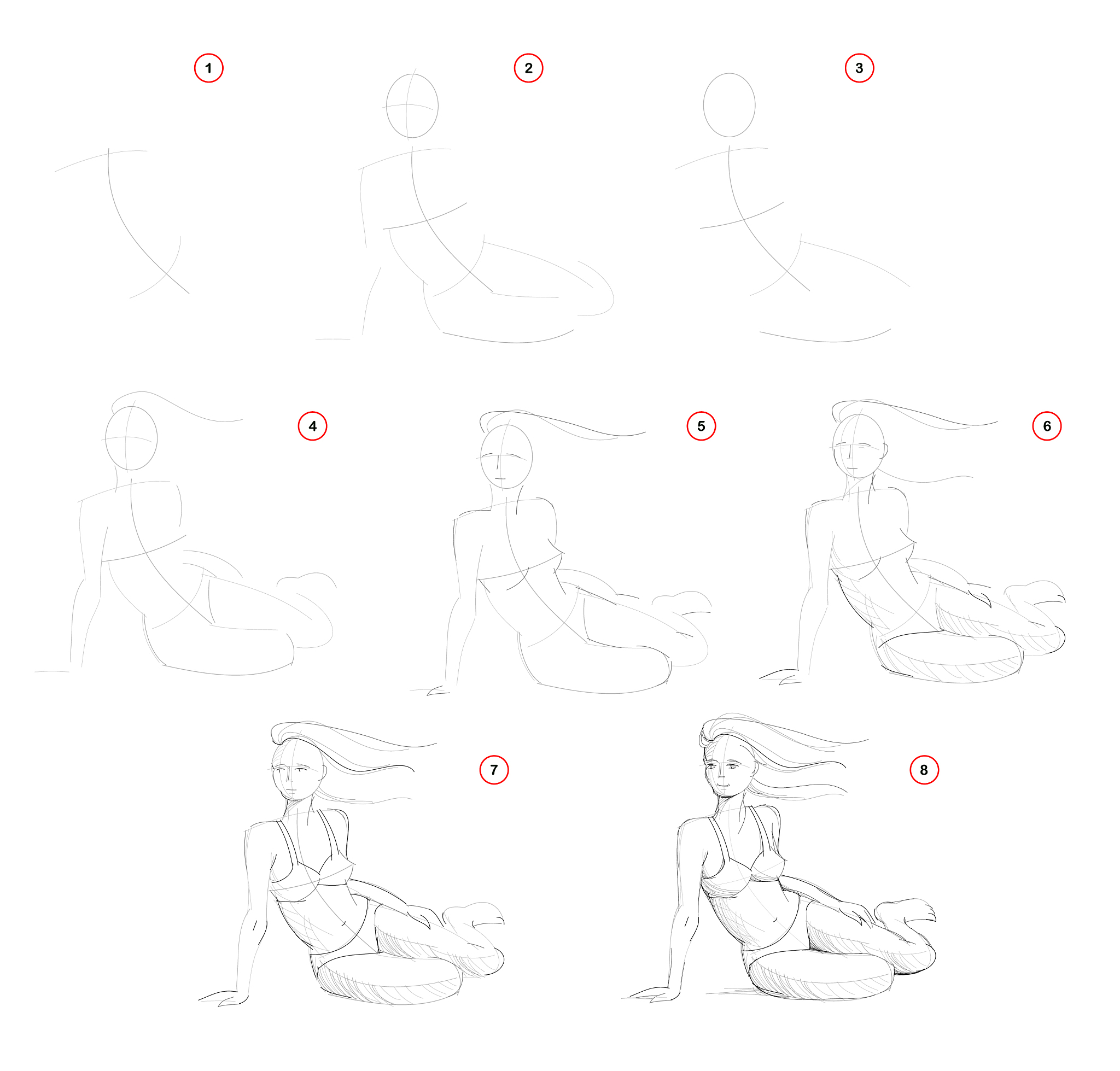 1

2

3

4

5

6

7

8