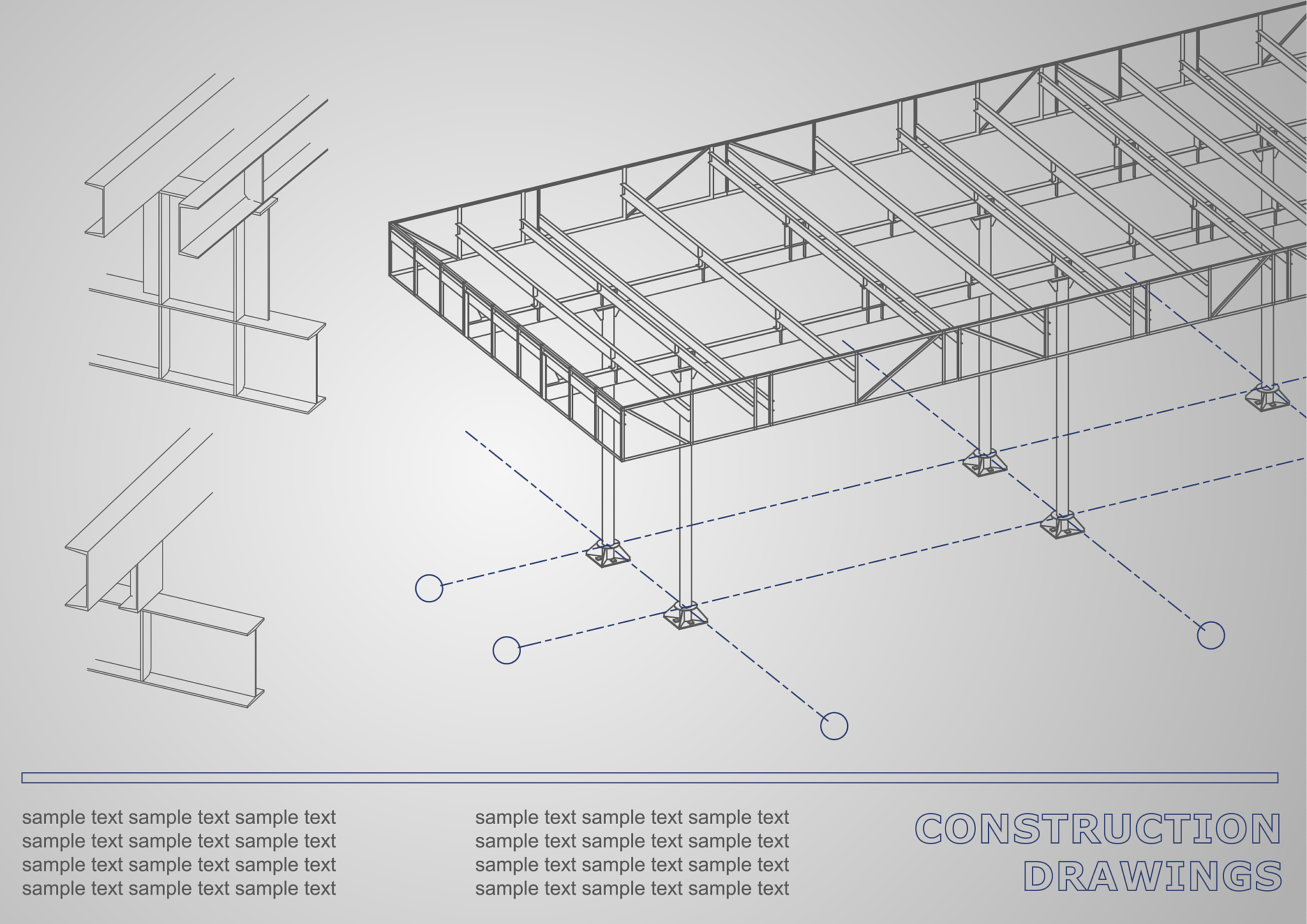 sample text sample text sample text
sample text sample text sample text
sample text sample text sample text
sample text sample text sample text

sample text sample text sample text
sample text sample text sample text
sample text sample text sample text
sample text sample text sample text

CONSTRUCTION
DRAWINGS