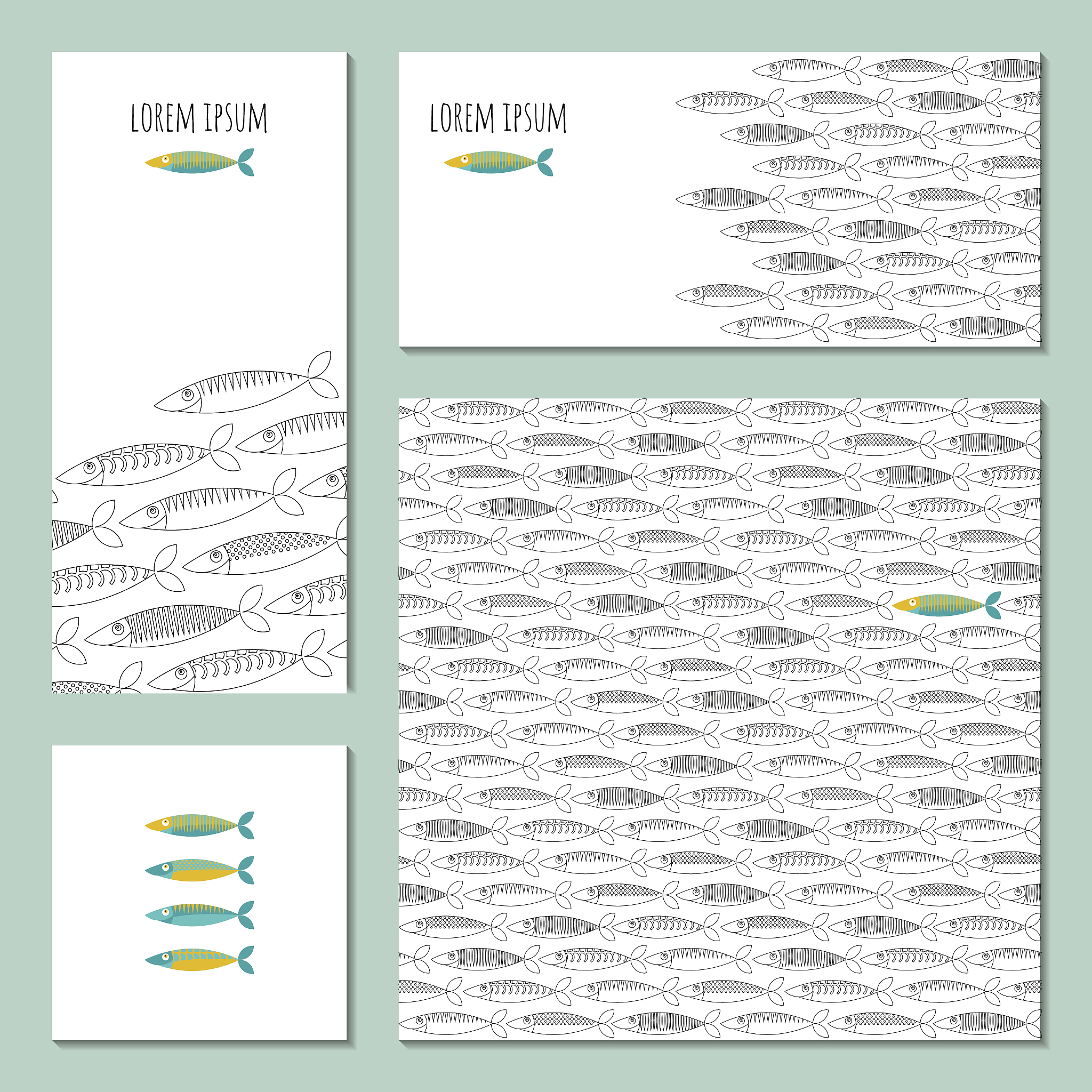 LOREM IPSUM

LOREM IPSUM