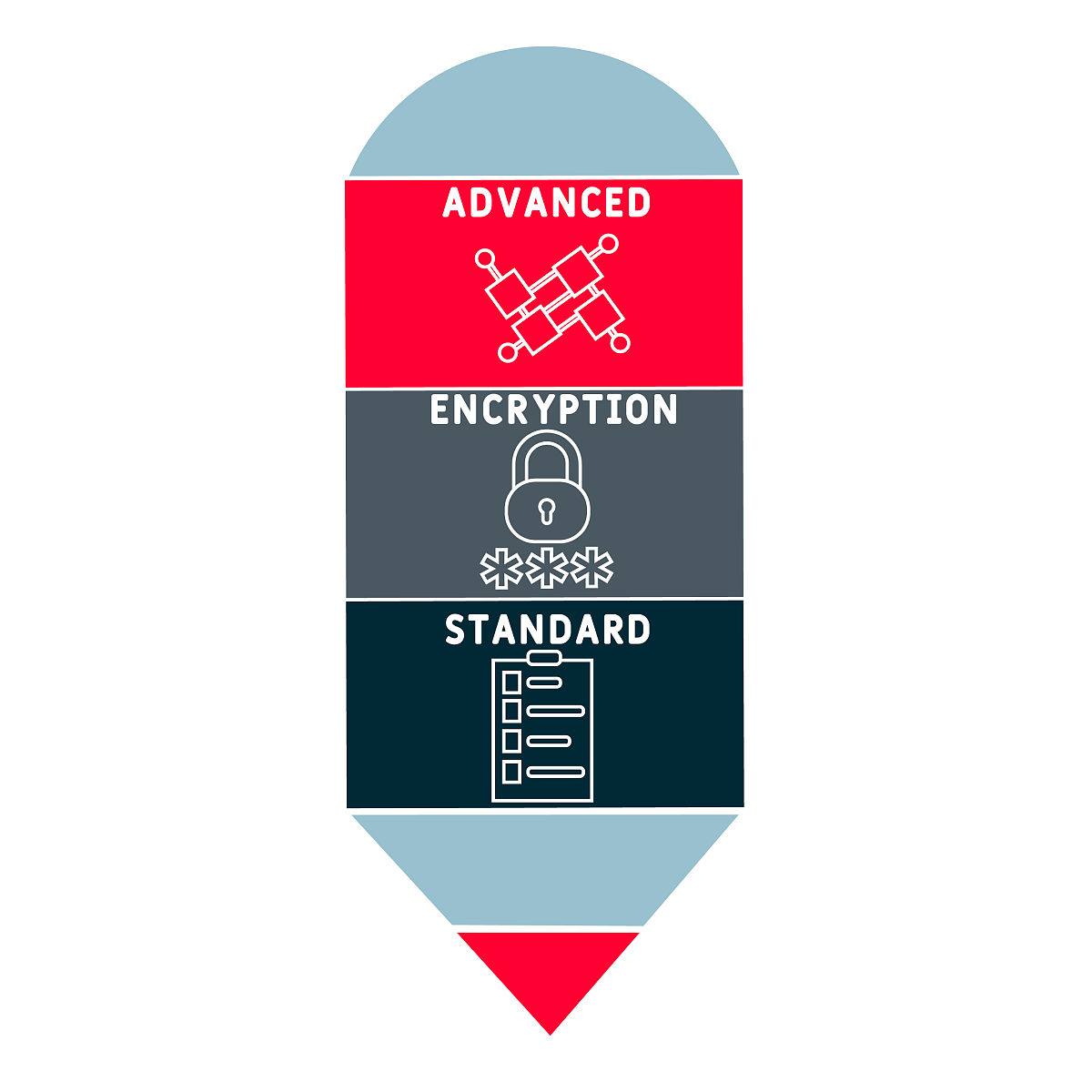 ADVANCED

ENCRYPTION

STANDARD