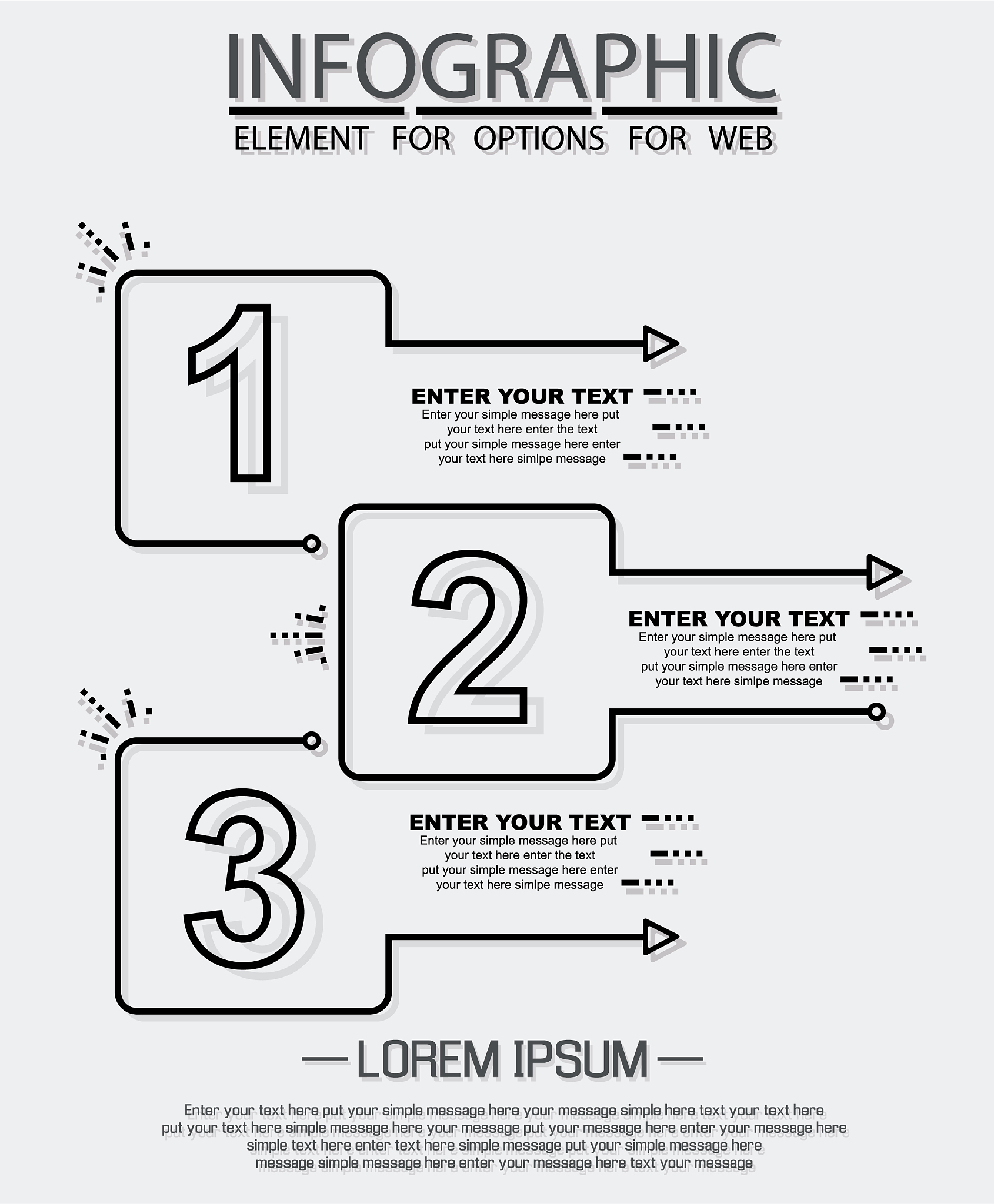 INFOGRAPHIC

ELEMENT FOR OPTIONS FOR WEB

1

ENTER YOUR TEXT

Enter your simple message here put your text here enter the text put your simple message here enter your text here simlpe message

2

ENTER YOUR TEXT

Enter your simple message here put your text here enter the text put your simple message here enter your text here simlpe message

3

ENTER YOUR TEXT

Enter your simple message here put your text here enter the text put your simple message here enter your text here simlpe message

LOREM IPSUM

Enter your text here put your simple message here your message simple here text your text here put your text here simple message here your message put your message here enter your message here simple text here enter text here simple message put your simple message here message simple message here enter your message here text your message