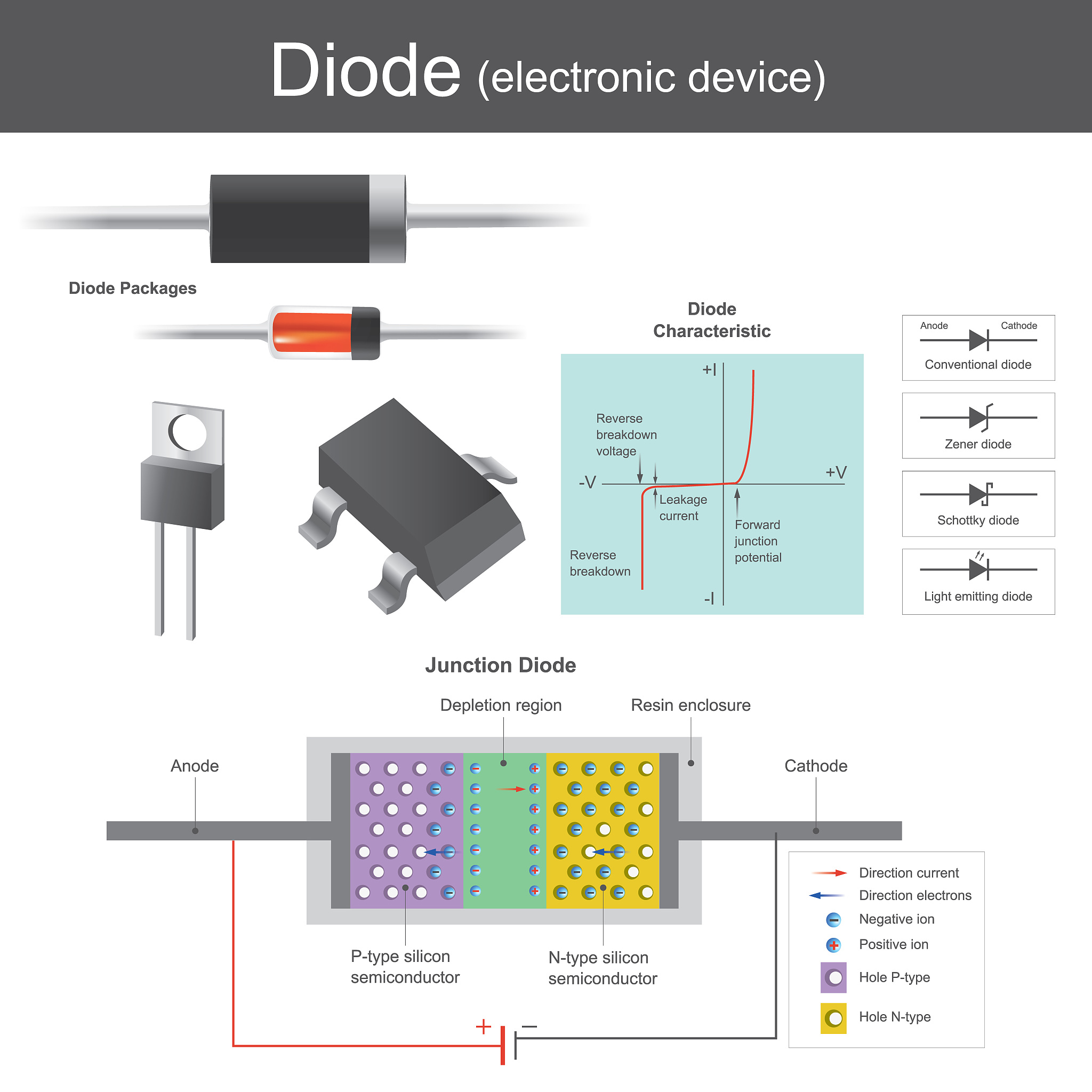 Diode (electronic device)

Diode Packages

Diode Characteristic

+I

Reverse breakdown voltage

-V

+V

Leakage current

Forward junction potential

Reverse breakdown

-I

Anode

Cathode

Conventional diode

Zener diode

Schottky diode

Light emitting diode

Junction Diode

Depletion region

Resin enclosure

Anode

Cathode

P-type silicon semiconductor

N-type silicon semiconductor

+

−

Direction current

Direction electrons

Negative ion

Positive ion

Hole P-type

Hole N-type